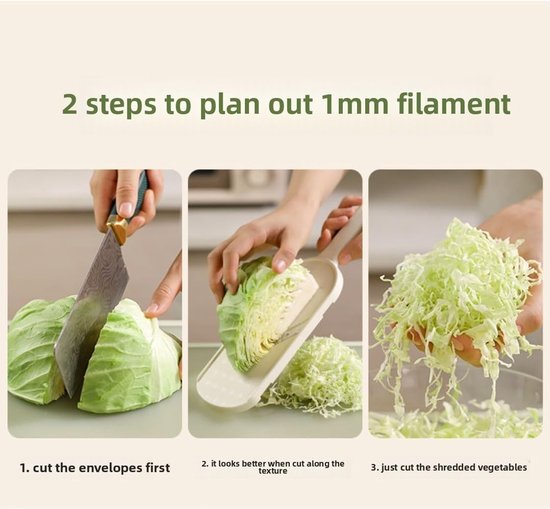 2 steps to plan out 1mm filament

1. cut the envelopes first

2. it looks better when cut along the texture

3. just cut the shredded vegetables