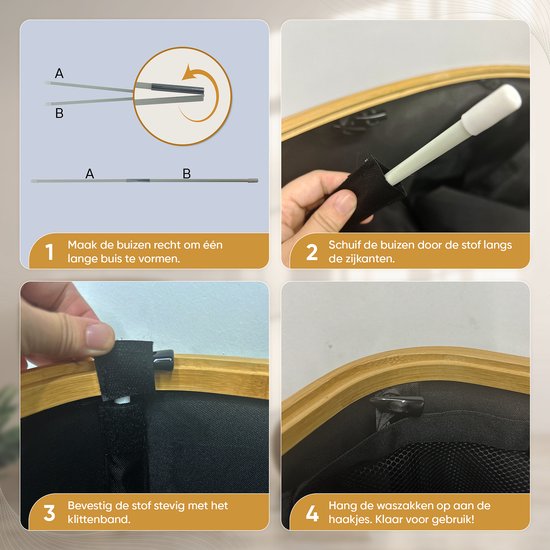 A

B

A B

1 Maak de buizen recht om één lange buis te vormen.

2 Schuif de buizen door de stof langs de zijkanten.

3 Bevestig de stof stevig met het klittenband.

4 Hang de waszakken op aan de haakjes. Klaar voor gebruik!