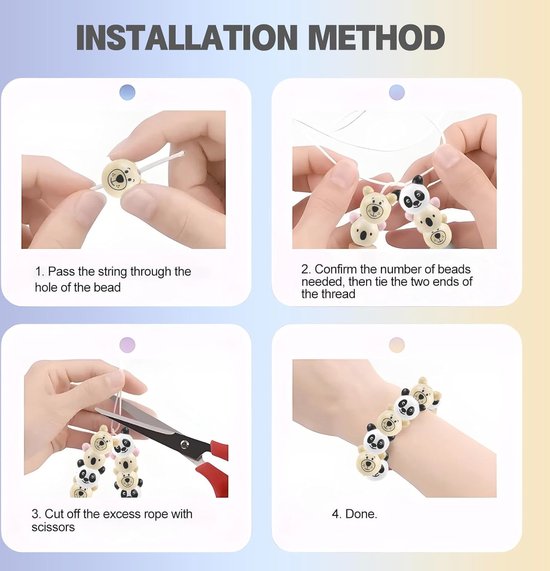 INSTALLATION METHOD

1. Pass the string through the hole of the bead

2. Confirm the number of beads needed, then tie the two ends of the thread

3. Cut off the excess rope with scissors

4. Done.