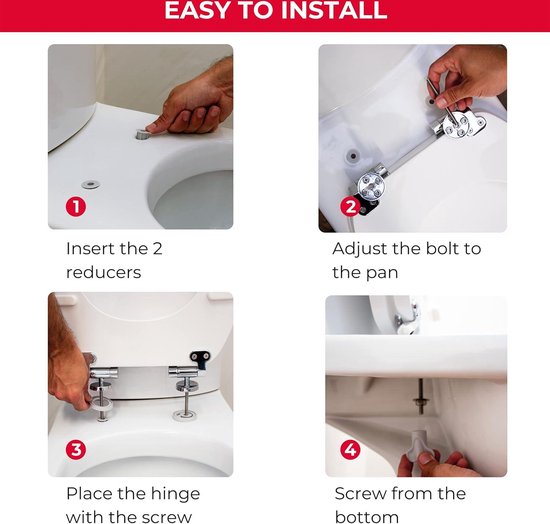 EASY TO INSTALL

1

Insert the 2 reducers

2

Adjust the bolt to the pan

3

Place the hinge with the screw

4

Screw from the bottom