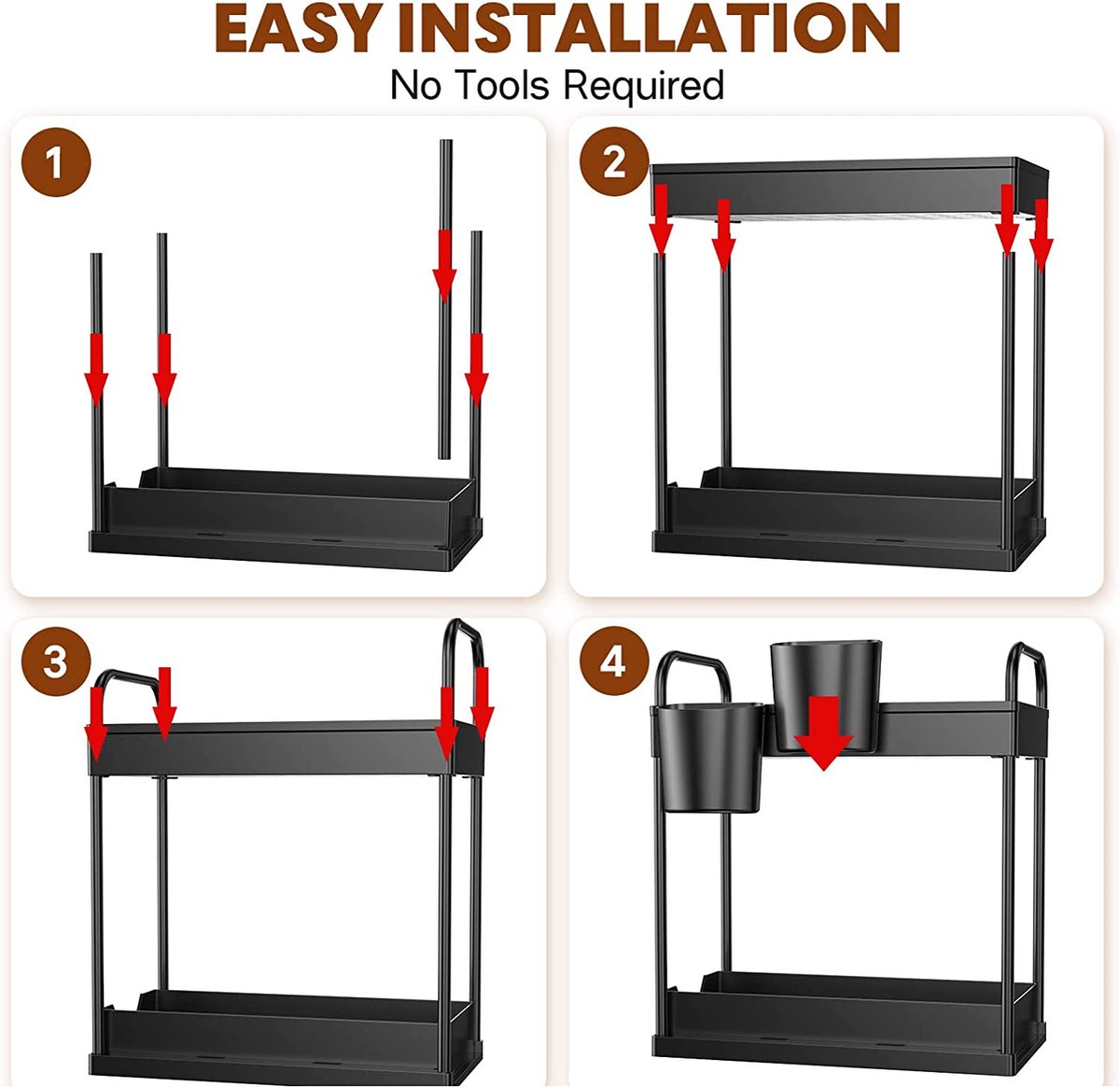 EASY INSTALLATION
No Tools Required

1

2

3

4