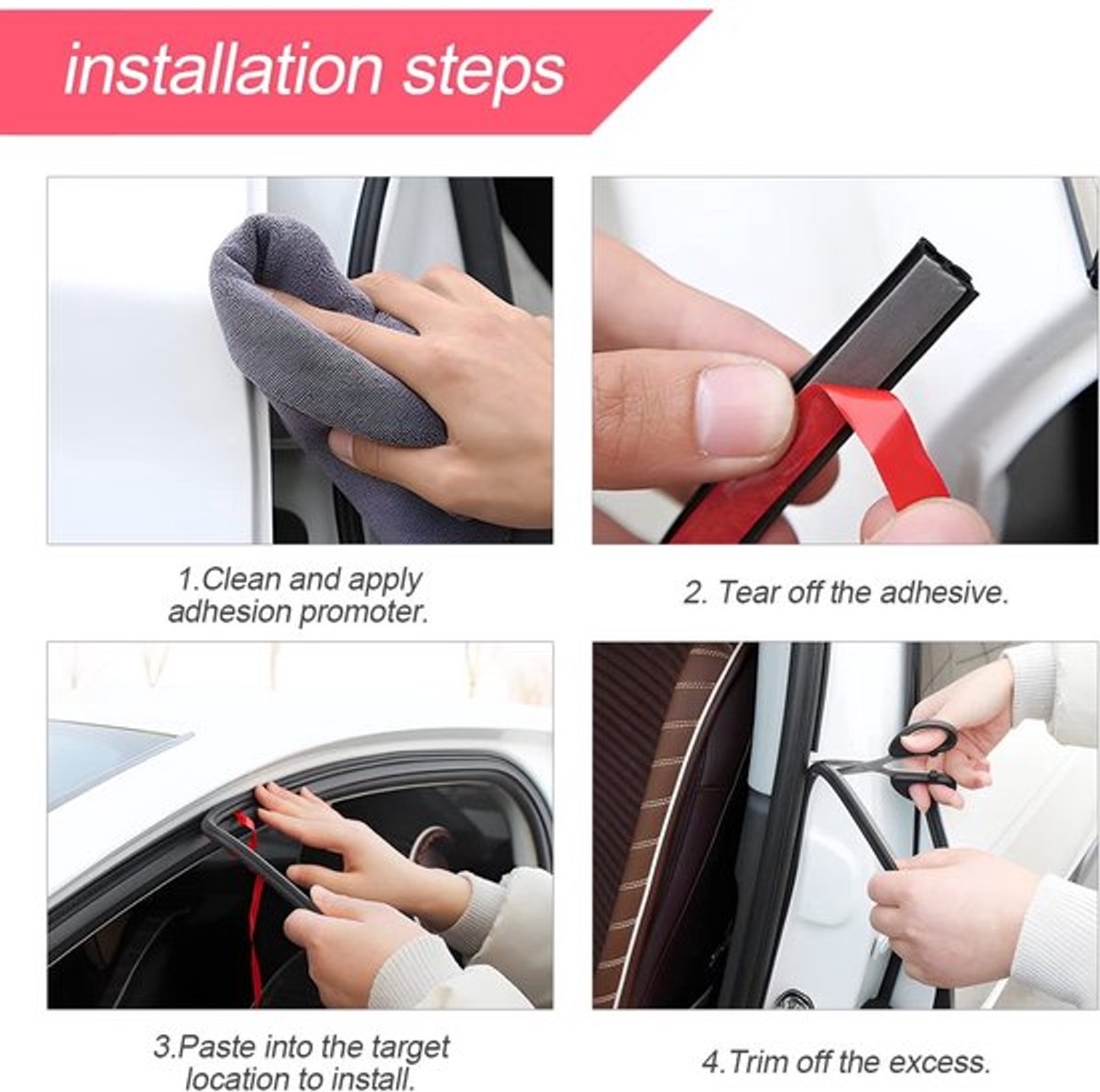 installation steps

1.Clean and apply adhesion promoter.

2. Tear off the adhesive.

3.Paste into the target location to install.

4.Trim off the excess.