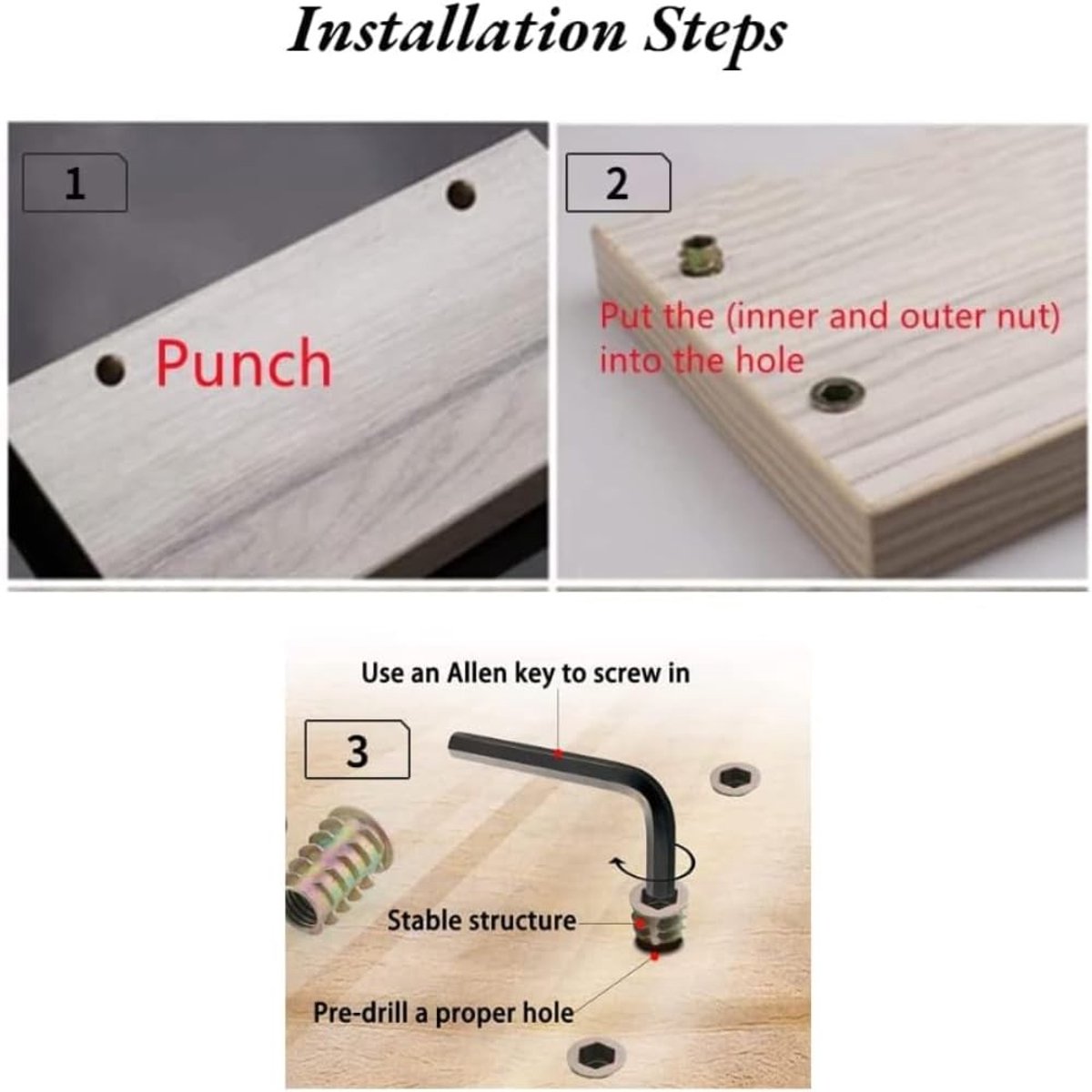 Installation Steps

1

Punch

2

Put the (inner and outer nut) into the hole

Use an Allen key to screw in

3

Stable structure

Pre-drill a proper hole