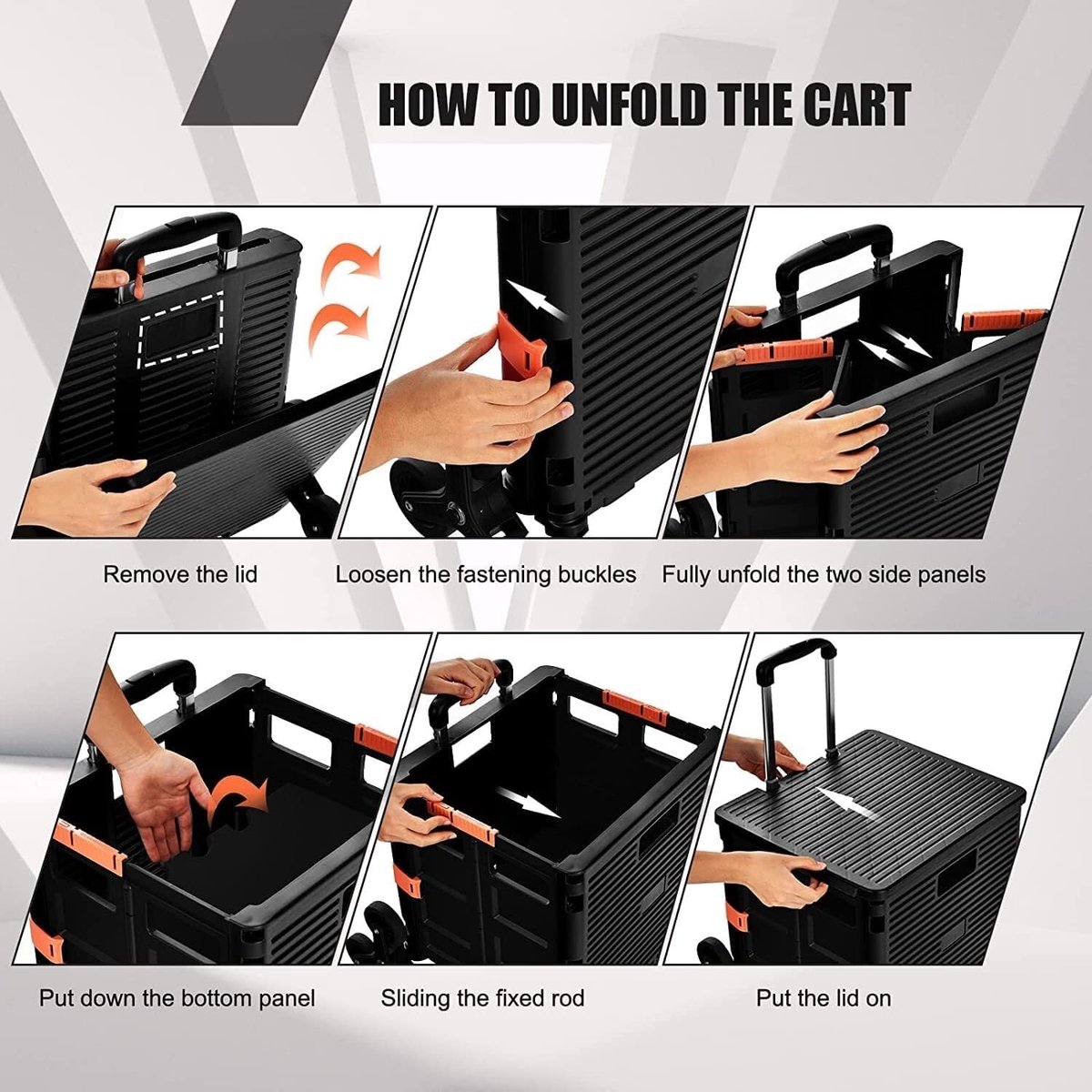 HOW TO UNFOLD THE CART

Remove the lid

Loosen the fastening buckles

Fully unfold the two side panels

Put down the bottom panel

Sliding the fixed rod

Put the lid on