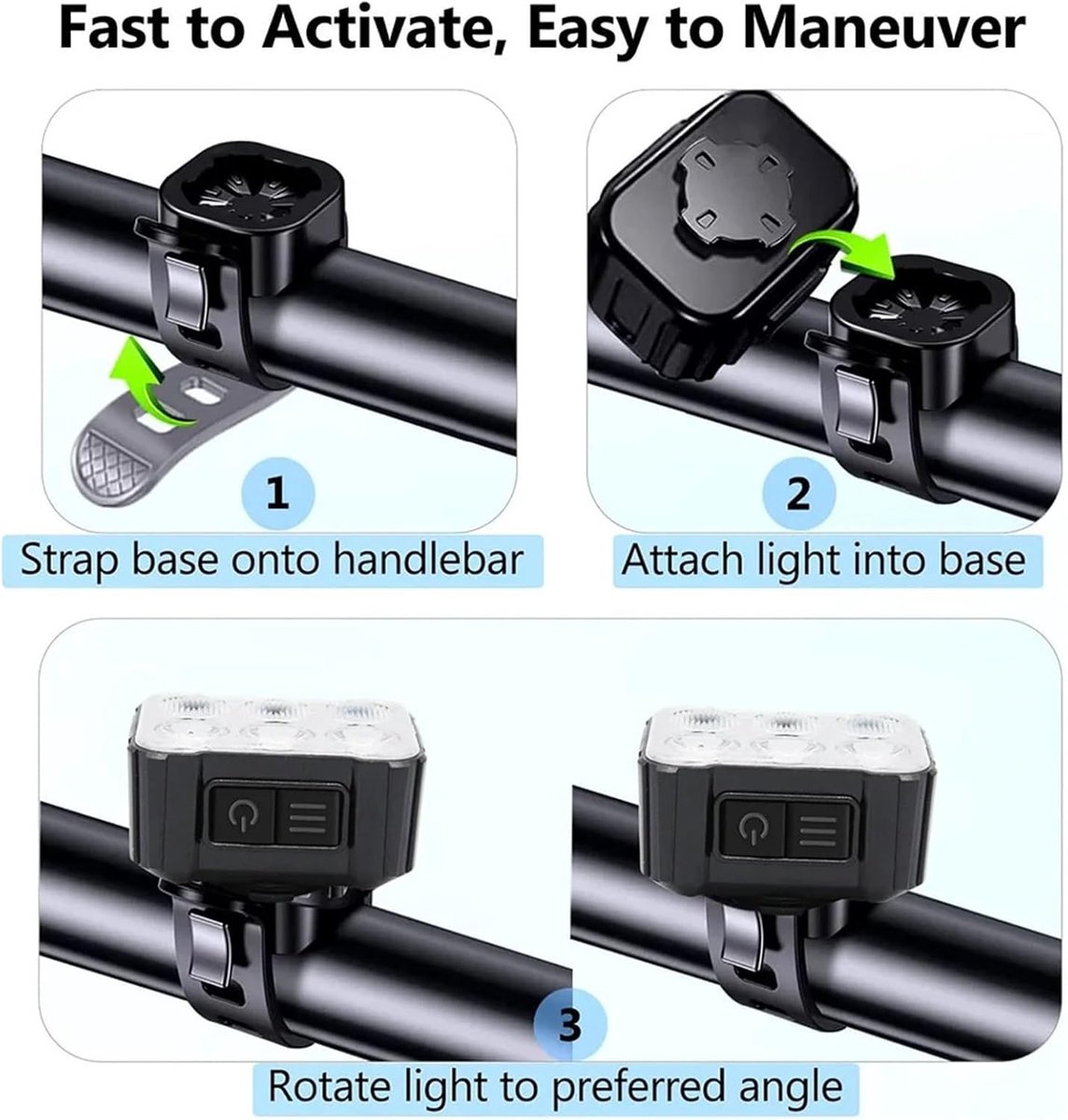 Fast to Activate, Easy to Maneuver

1
Strap base onto handlebar

2
Attach light into base

3
Rotate light to preferred angle