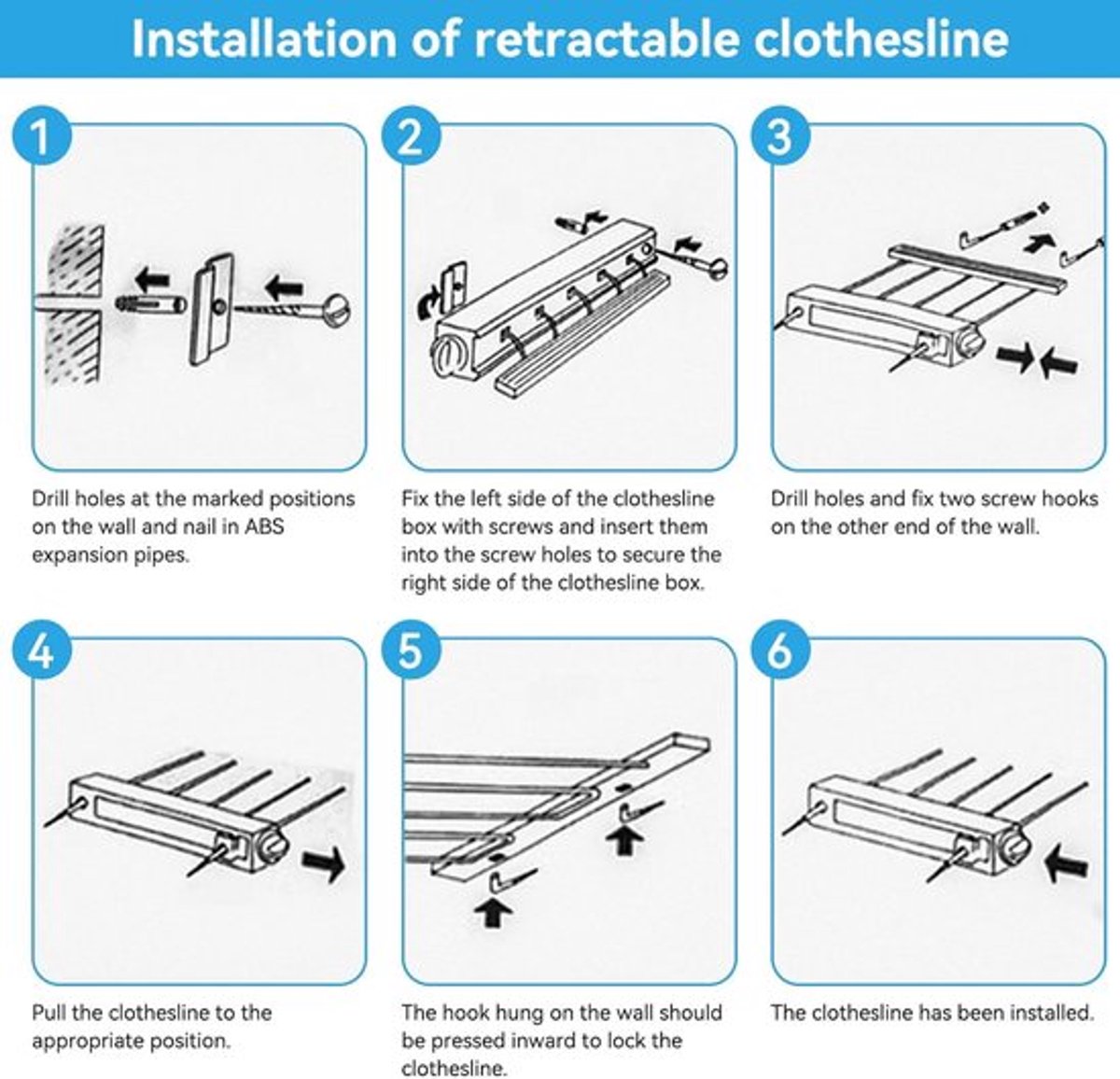 Installation of retractable clothesline

1

Drill holes at the marked positions on the wall and nail in ABS expansion pipes.

2

Fix the left side of the clothesline box with screws and insert them into the screw holes to secure the right side of the clothesline box.

3

Drill holes and fix two screw hooks on the other end of the wall.

4

Pull the clothesline to the appropriate position.

5

The hook hung on the wall should be pressed inward to lock the clothesline.

6

The clothesline has been installed.