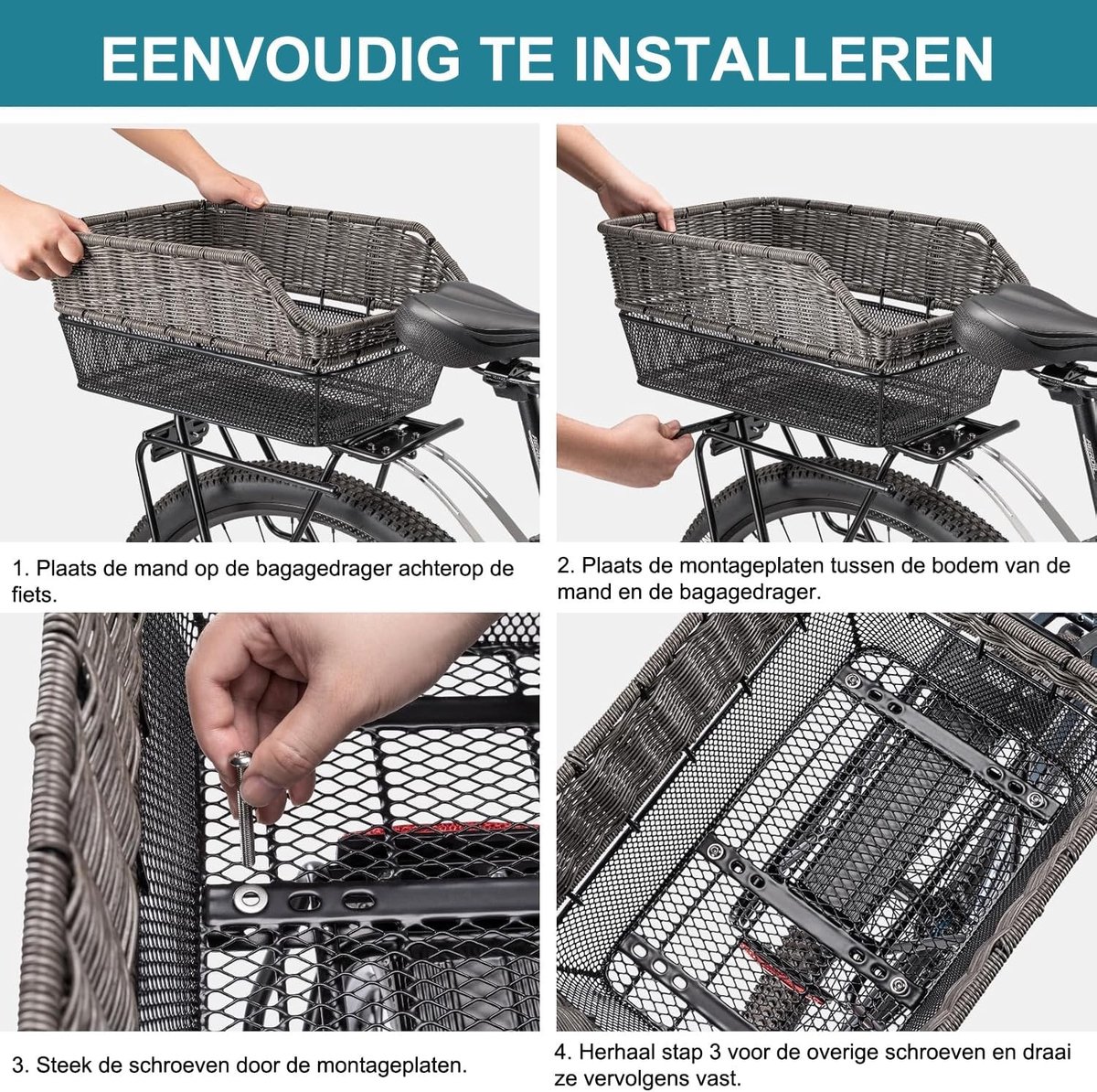 EENVOUDIG TE INSTALLEREN

1. Plaats de mand op de bagagedrager achterop de fiets.

2. Plaats de montageplaten tussen de bodem van de mand en de bagagedrager.

3. Steek de schroeven door de montageplaten.

4. Herhaal stap 3 voor de overige schroeven en draai ze vervolgens vast.