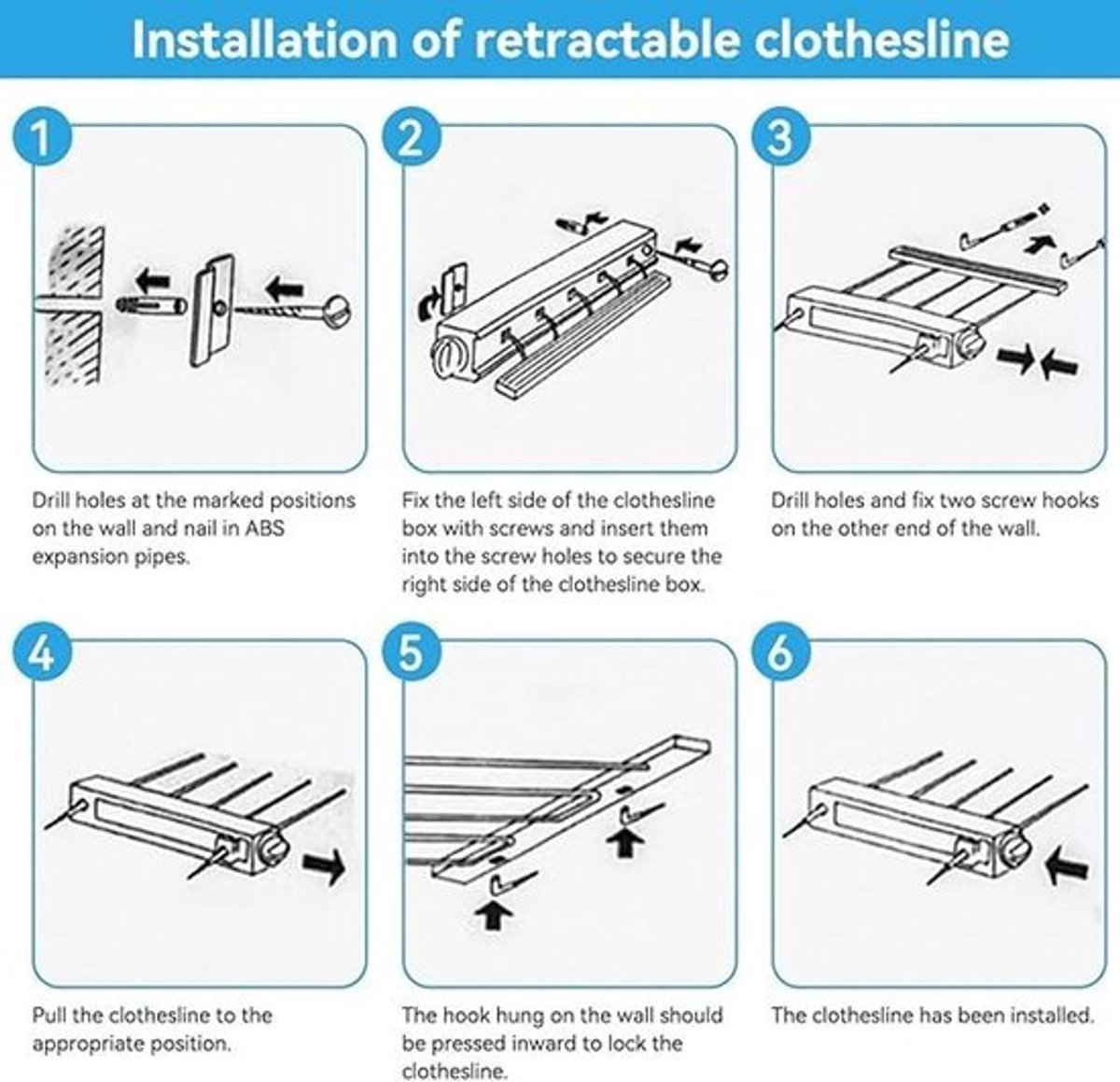 Installation of retractable clothesline

1

Drill holes at the marked positions on the wall and nail in ABS expansion pipes.

2

Fix the left side of the clothesline box with screws and insert them into the screw holes to secure the right side of the clothesline box.

3

Drill holes and fix two screw hooks on the other end of the wall.

4

Pull the clothesline to the appropriate position.

5

The hook hung on the wall should be pressed inward to lock the clothesline.

6

The clothesline has been installed.