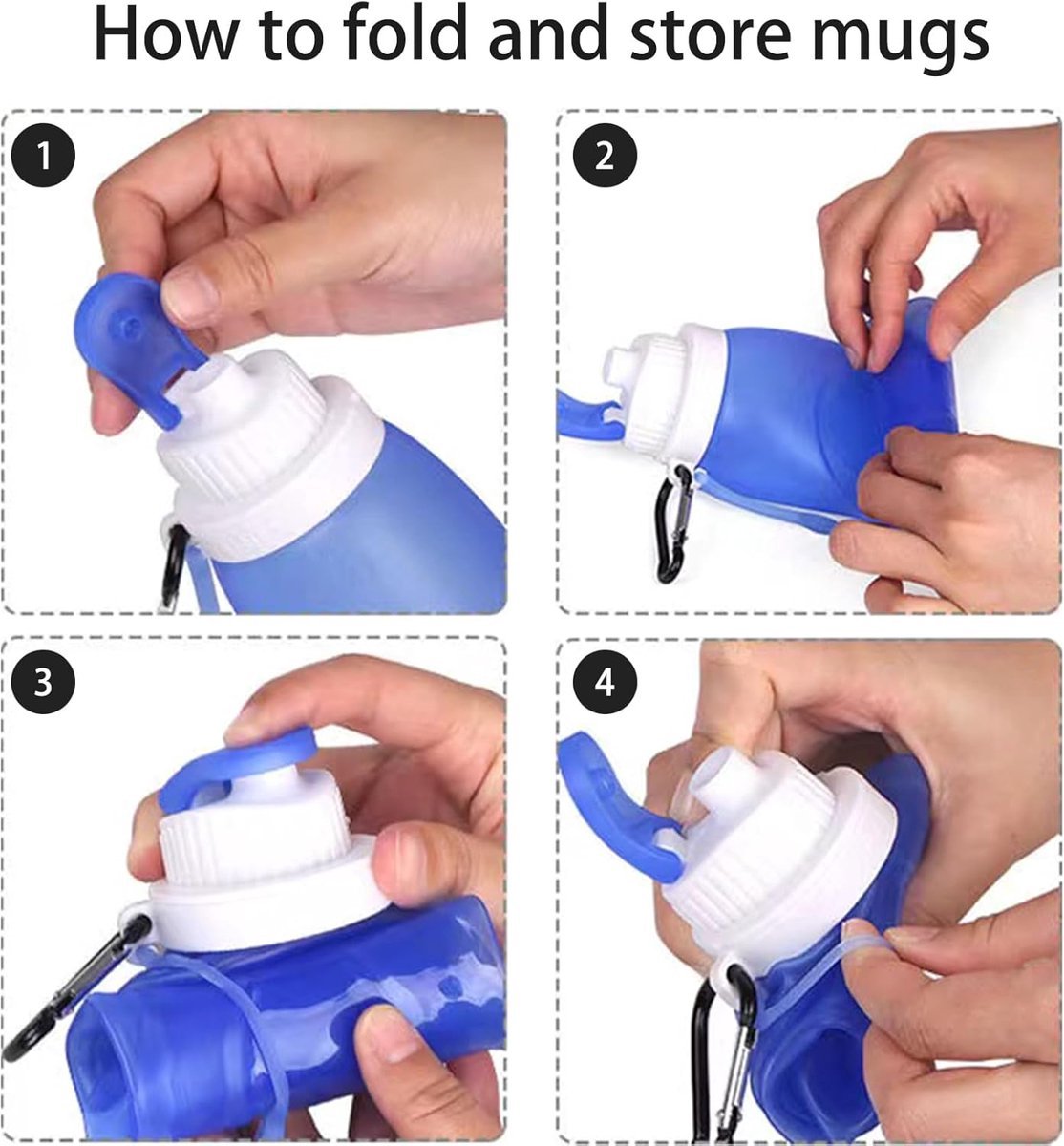 How to fold and store mugs

1

2

3

4