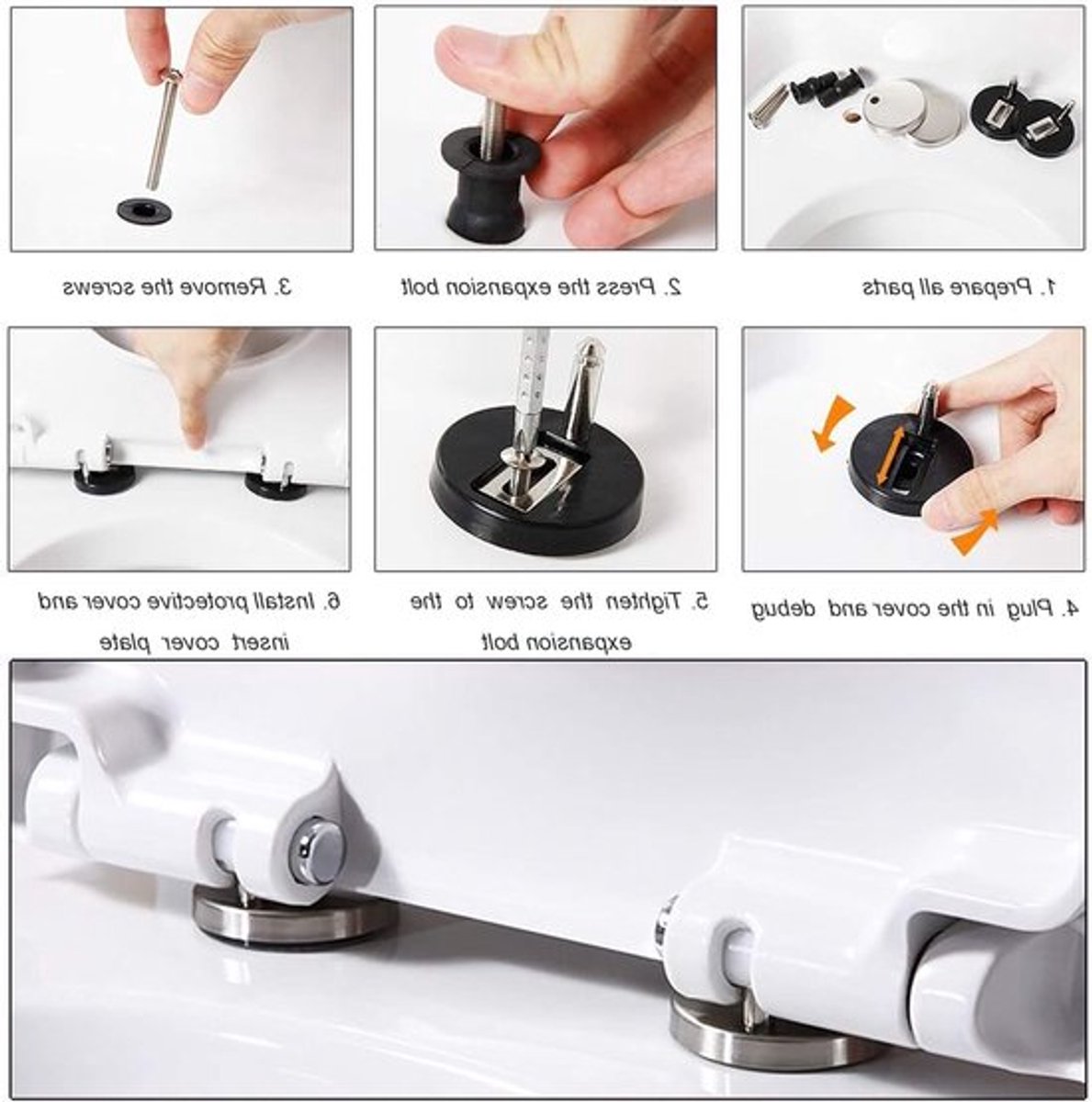 3. Remove the screws

2. Press the expansion bolt

1. Prepare all parts

6. Install protective cover and insert cover plate

5. Tighten the screw to the expansion bolt

4. Plug in the cover and debug