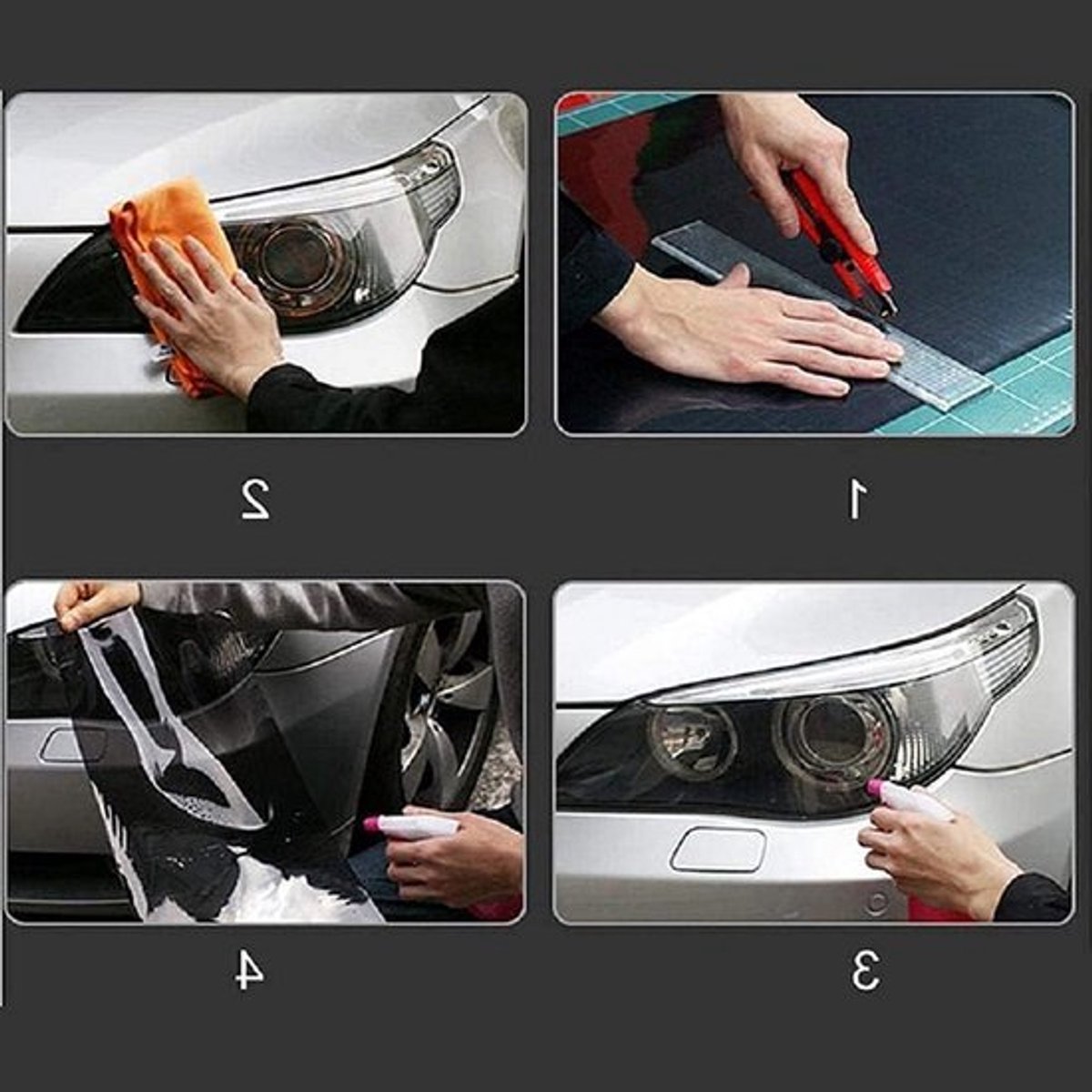 2

1

4

3