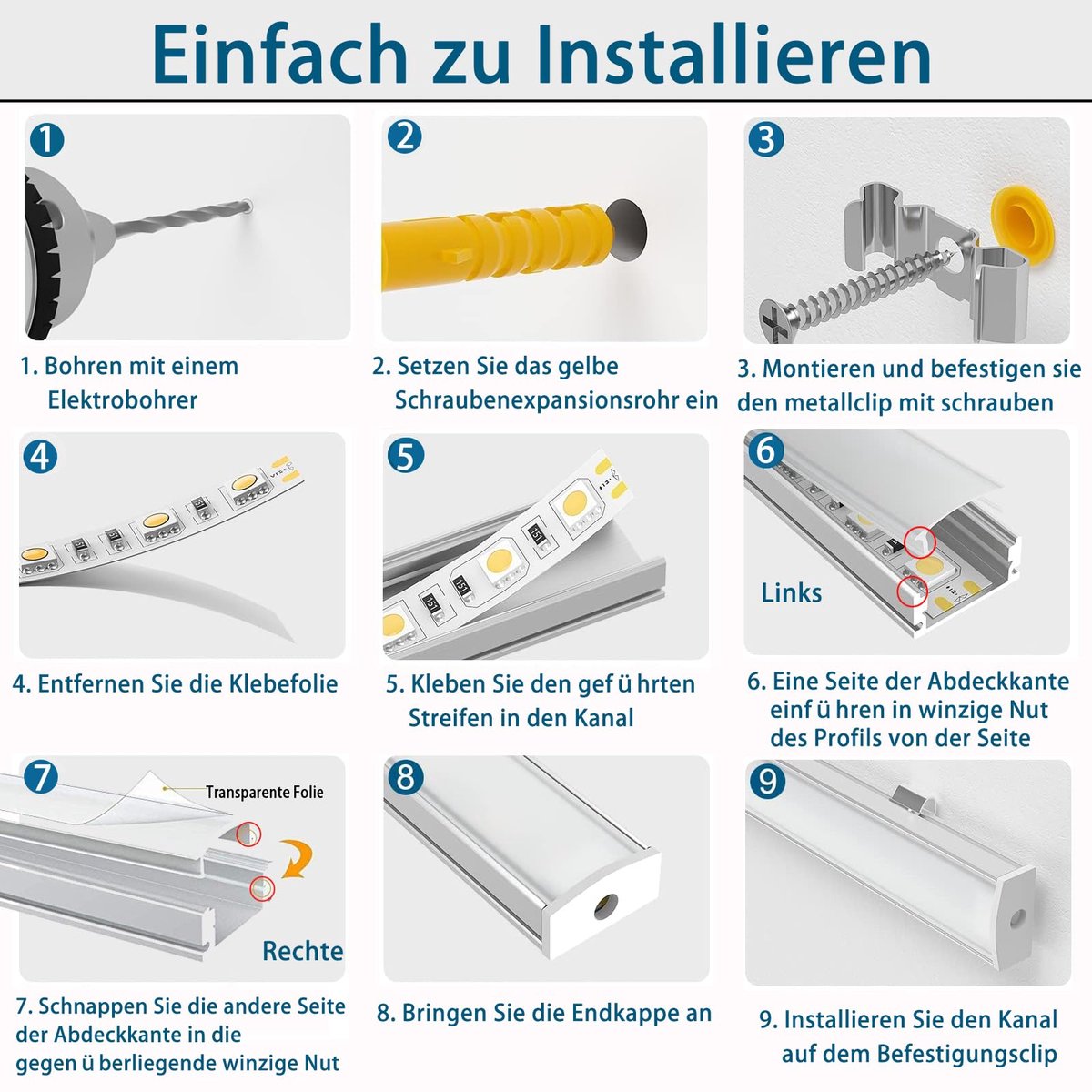 Einfach zu Installieren

1

1. Bohren mit einem Elektrobohrer

2

2. Setzen Sie das gelbe Schraubenexpansionsrohr ein

3

3. Montieren und befestigen sie den metallclip mit schrauben

4

4. Entfernen Sie die Klebefolie

5

5. Kleben Sie den gef ü hrten Streifen in den Kanal

6

Links

6. Eine Seite der Abdeckkante einf ü hren in winzige Nut des Profils von der Seite

7

Transparente Folie

Rechte

7. Schnappen Sie die andere Seite der Abdeckkante in die gegen ü berliegende winzige Nut

8

8. Bringen Sie die Endkappe an

9

9. Installieren Sie den Kanal auf dem Befestigungsclip