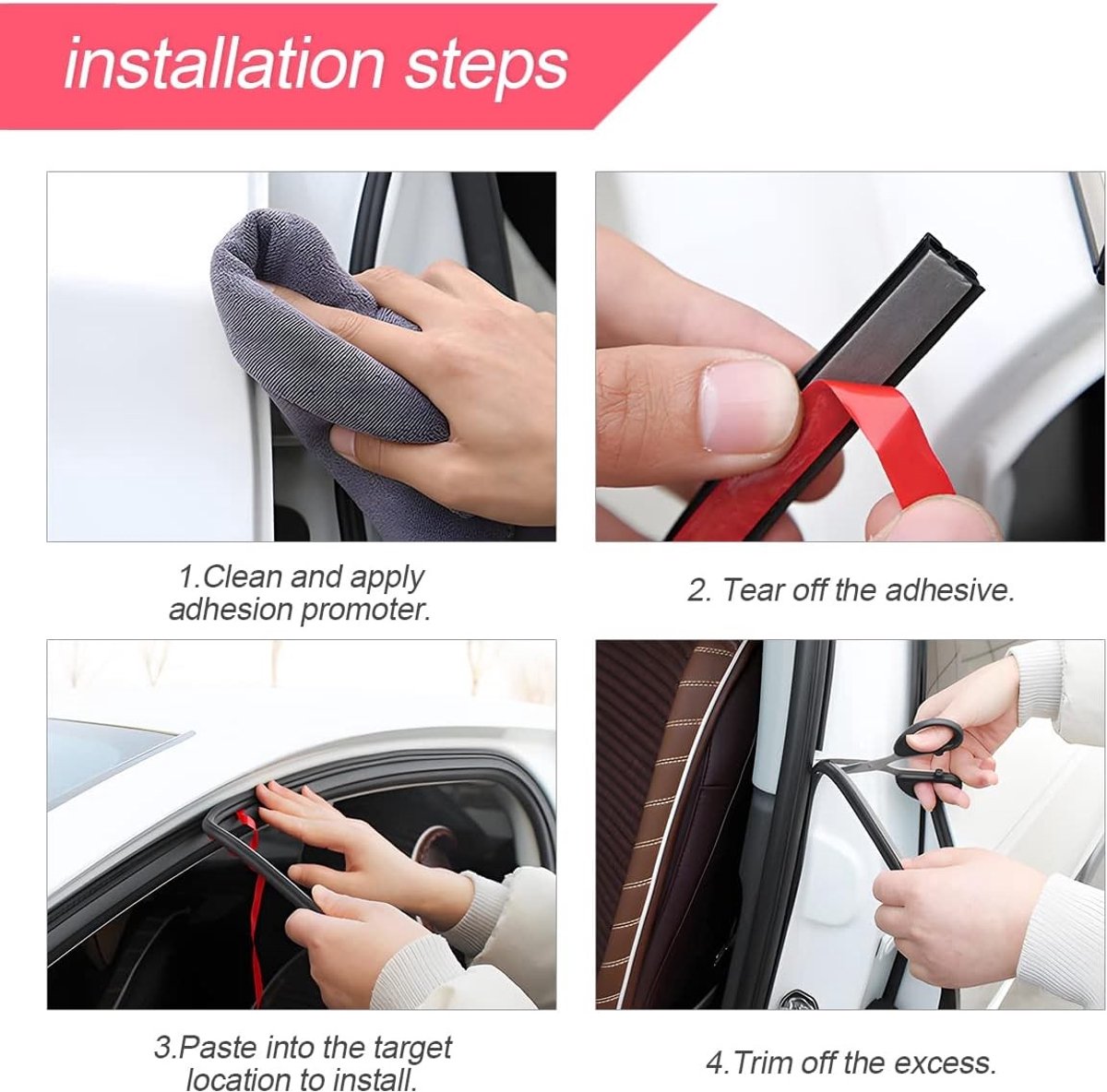 installation steps

1.Clean and apply adhesion promoter.

2. Tear off the adhesive.

3.Paste into the target location to install.

4.Trim off the excess.