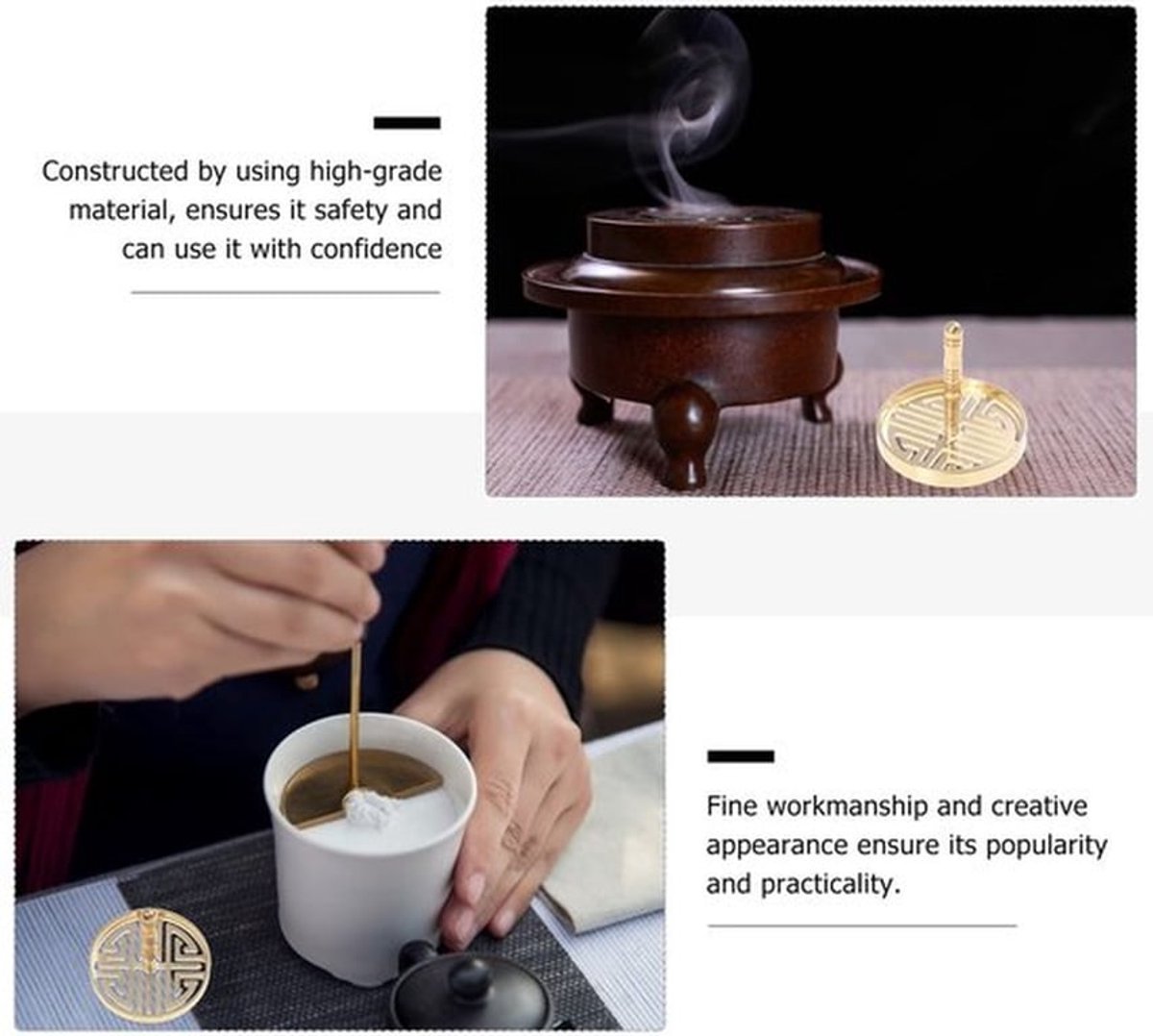 Constructed by using high-grade material, ensures it safety and can use it with confidence

Fine workmanship and creative appearance ensure its popularity and practicality.