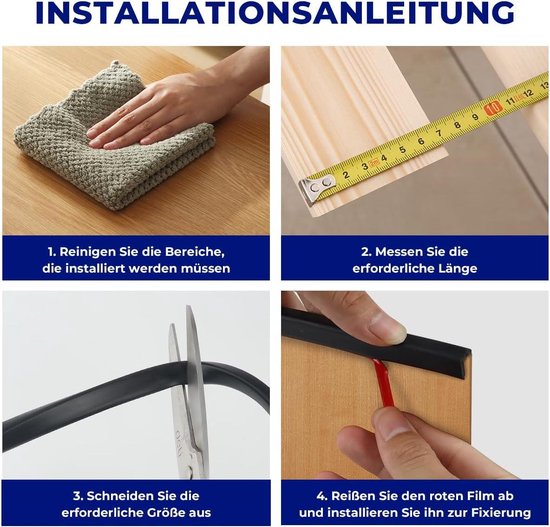 INSTALLATIONSANLEITUNG

2 3 4 5 6 7 8 9 10 11 12 13

1. Reinigen Sie die Bereiche, die installiert werden müssen

2. Messen Sie die erforderliche Länge

3. Schneiden Sie die erforderliche Größe aus

4. Reißen Sie den roten Film ab und installieren Sie ihn zur Fixierung