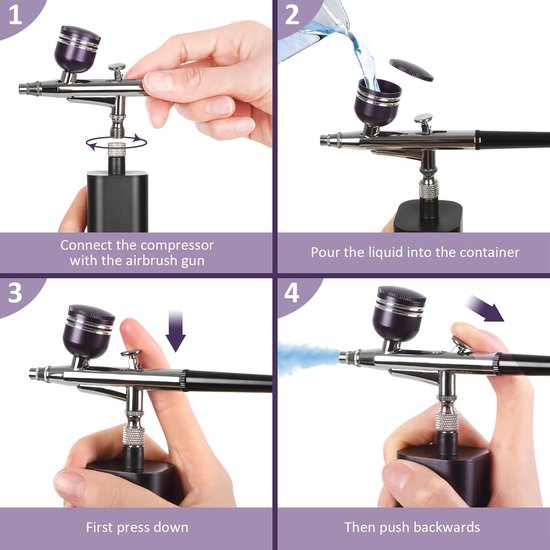 1

Connect the compressor with the airbrush gun

2

Pour the liquid into the container

3

First press down

4

Then push backwards