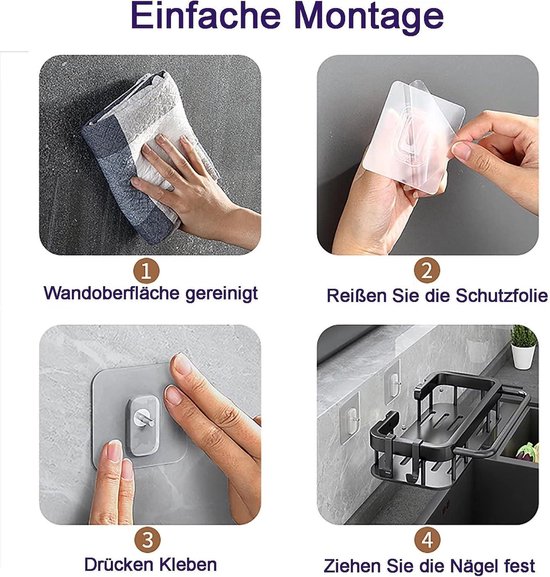 Einfache Montage

1
Wandoberfläche gereinigt

2
Reißen Sie die Schutzfolie

3
Drücken Kleben

4
Ziehen Sie die Nägel fest