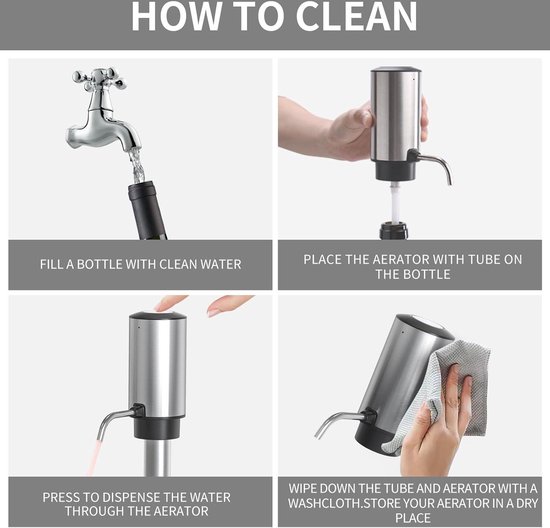 HOW TO CLEAN

FILL A BOTTLE WITH CLEAN WATER

PLACE THE AERATOR WITH TUBE ON THE BOTTLE

PRESS TO DISPENSE THE WATER THROUGH THE AERATOR

WIPE DOWN THE TUBE AND AERATOR WITH A WASHCLOTH.STORE YOUR AERATOR IN A DRY PLACE