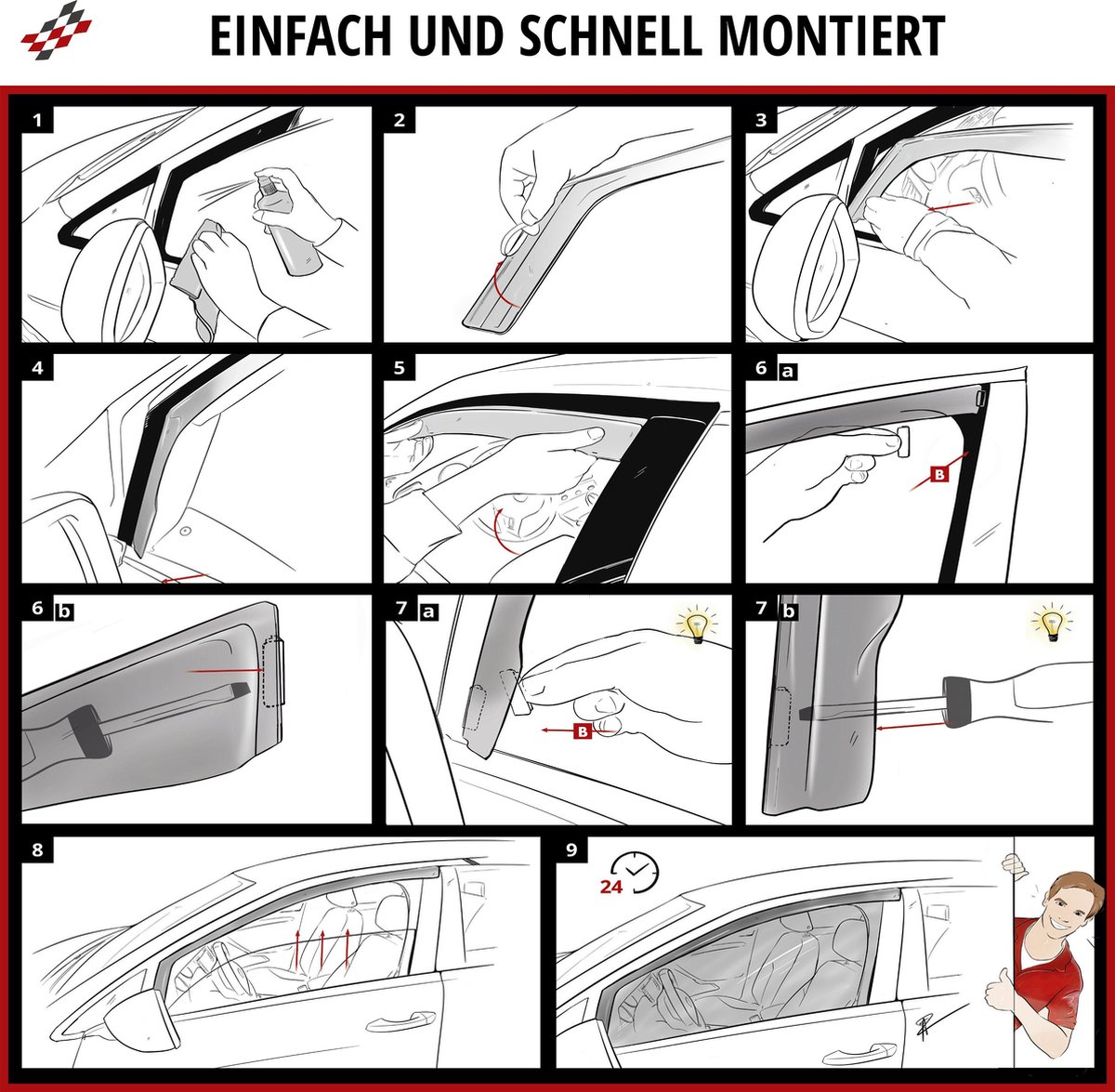 EINFACH UND SCHNELL MONTIERT

1

2

3

4

5

6 a

B

6 b

7 a

B

7 b

8

9

24