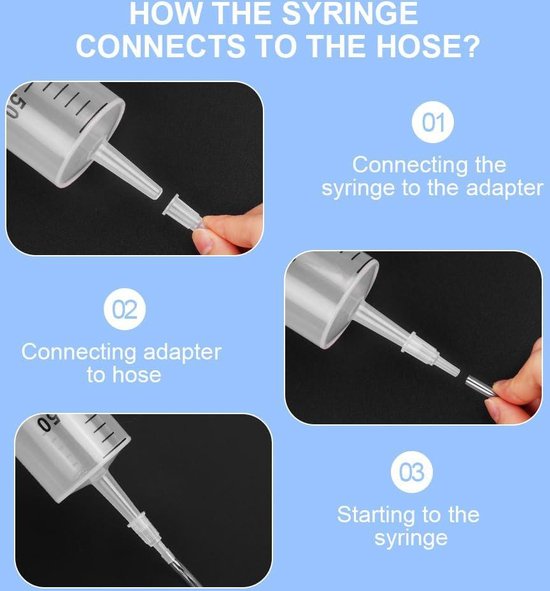 HOW THE SYRINGE CONNECTS TO THE HOSE?

50

01

Connecting the syringe to the adapter

02

Connecting adapter to hose

50

03

Starting to the syringe