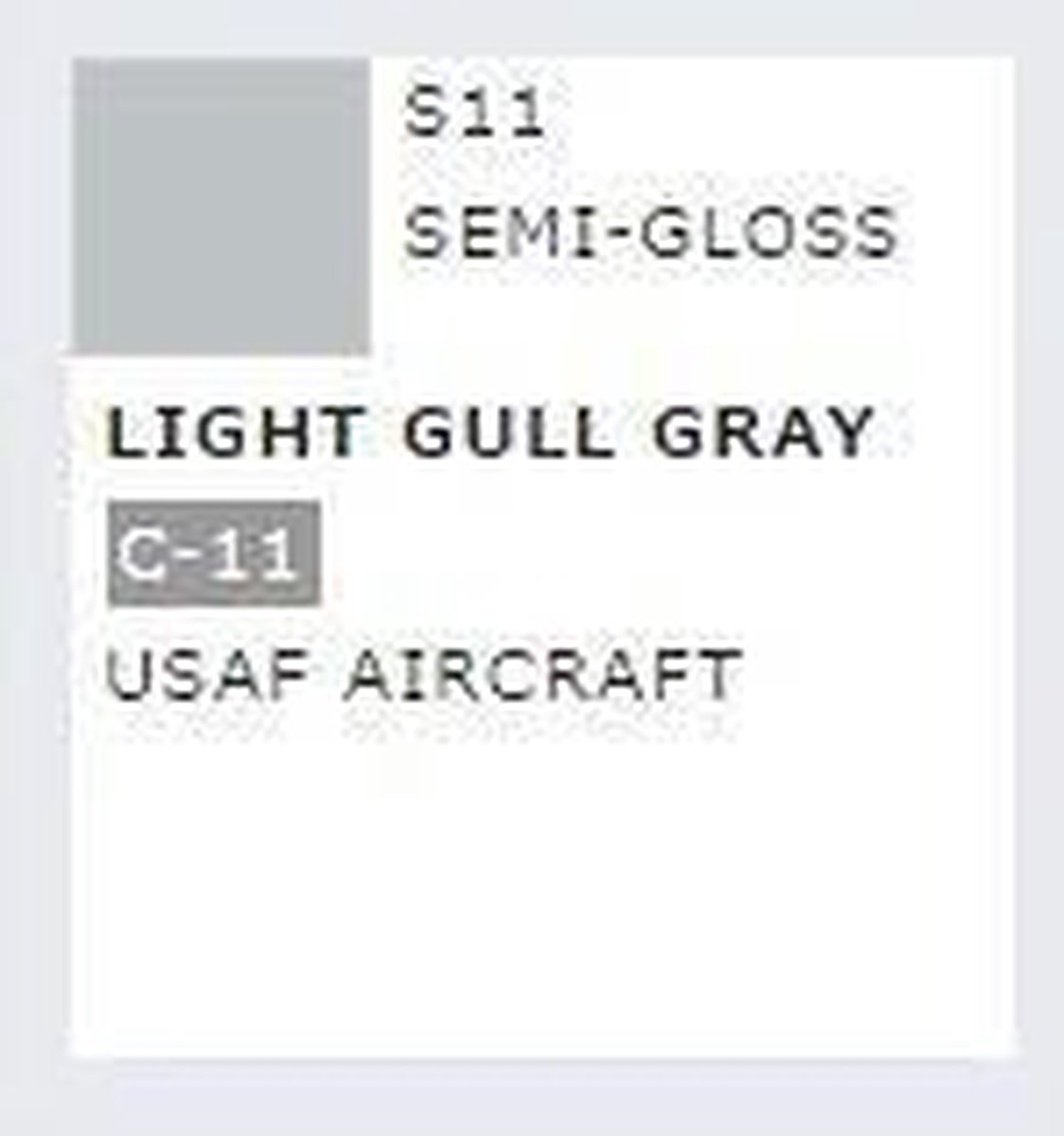 S11
SEMI-GLOSS

LIGHT GULL GRAY

C-11

USAF AIRCRAFT