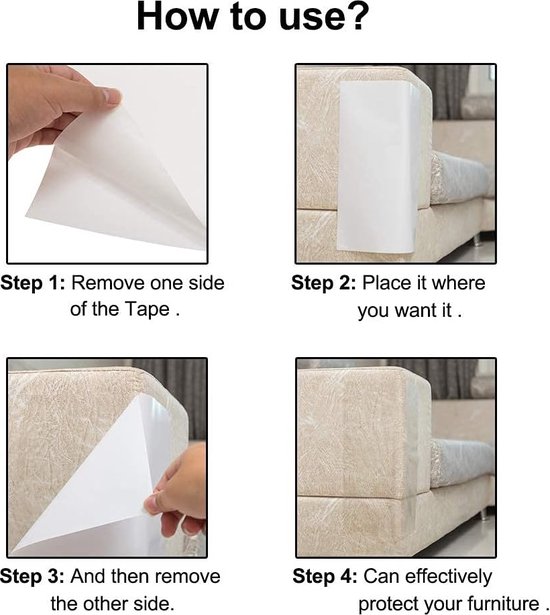 How to use?

Step 1: Remove one side of the Tape .

Step 2: Place it where you want it .

Step 3: And then remove the other side.

Step 4: Can effectively protect your furniture .