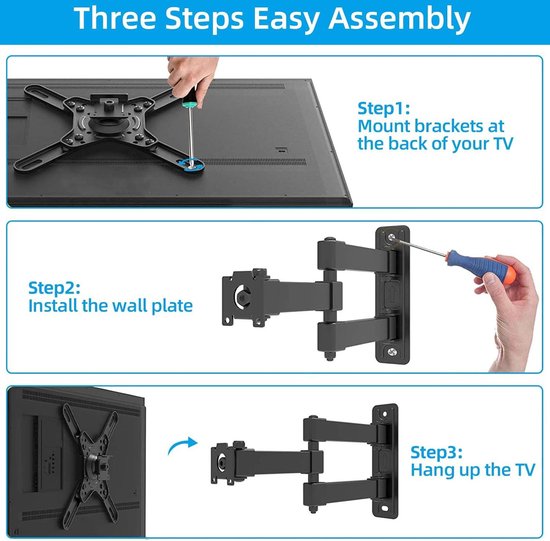 Three Steps Easy Assembly

Step1:
Mount brackets at the back of your TV

Step2:
Install the wall plate

Step3:
Hang up the TV