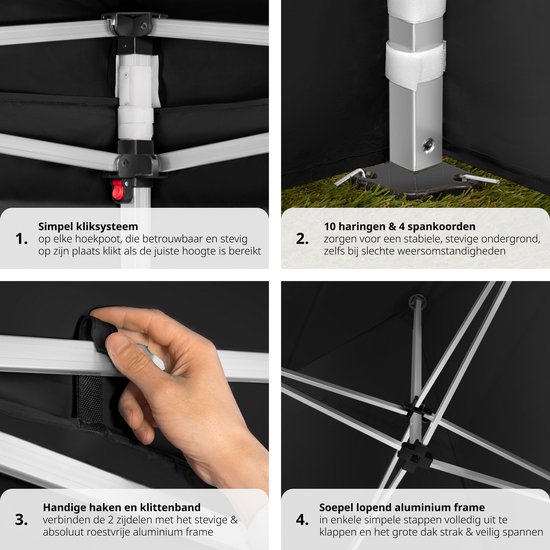 1. Simpel kliksysteem
op elke hoekpoot, die betrouwbaar en stevig op zijn plaats klikt als de juiste hoogte is bereikt

2. 10 haringen & 4 spankoorden
zorgen voor een stabiele, stevige ondergrond, zelfs bij slechte weersomstandigheden

3. Handige haken en klittenband
verbinden de 2 zijdelen met het stevige & absoluut roestvrije aluminium frame

4. Soepel lopend aluminium frame
in enkele simpele stappen volledig uit te klappen en het grote dak strak & veilig spannen