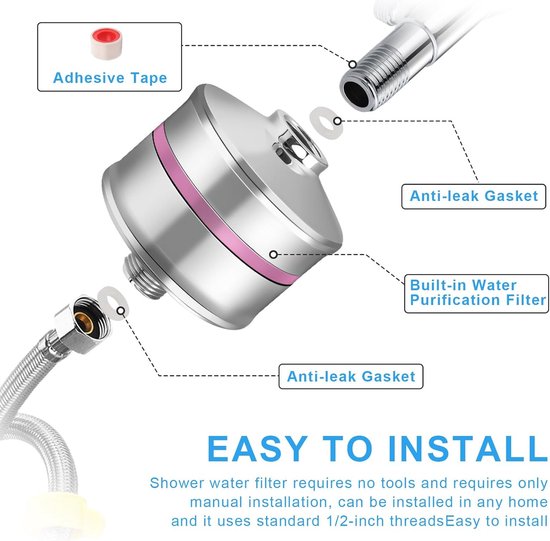 Adhesive Tape

Anti-leak Gasket

Built-in Water Purification Filter

Anti-leak Gasket

EASY TO INSTALL

Shower water filter requires no tools and requires only manual installation, can be installed in any home and it uses standard 1/2-inch threadsEasy to install