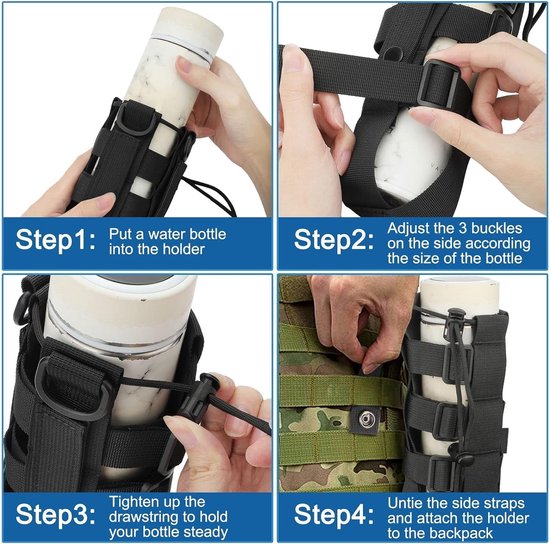 Step1: Put a water bottle into the holder

Step2: Adjust the 3 buckles on the side according the size of the bottle

Step3: Tighten up the drawstring to hold your bottle steady

Step4: Untie the side straps and attach the holder to the backpack