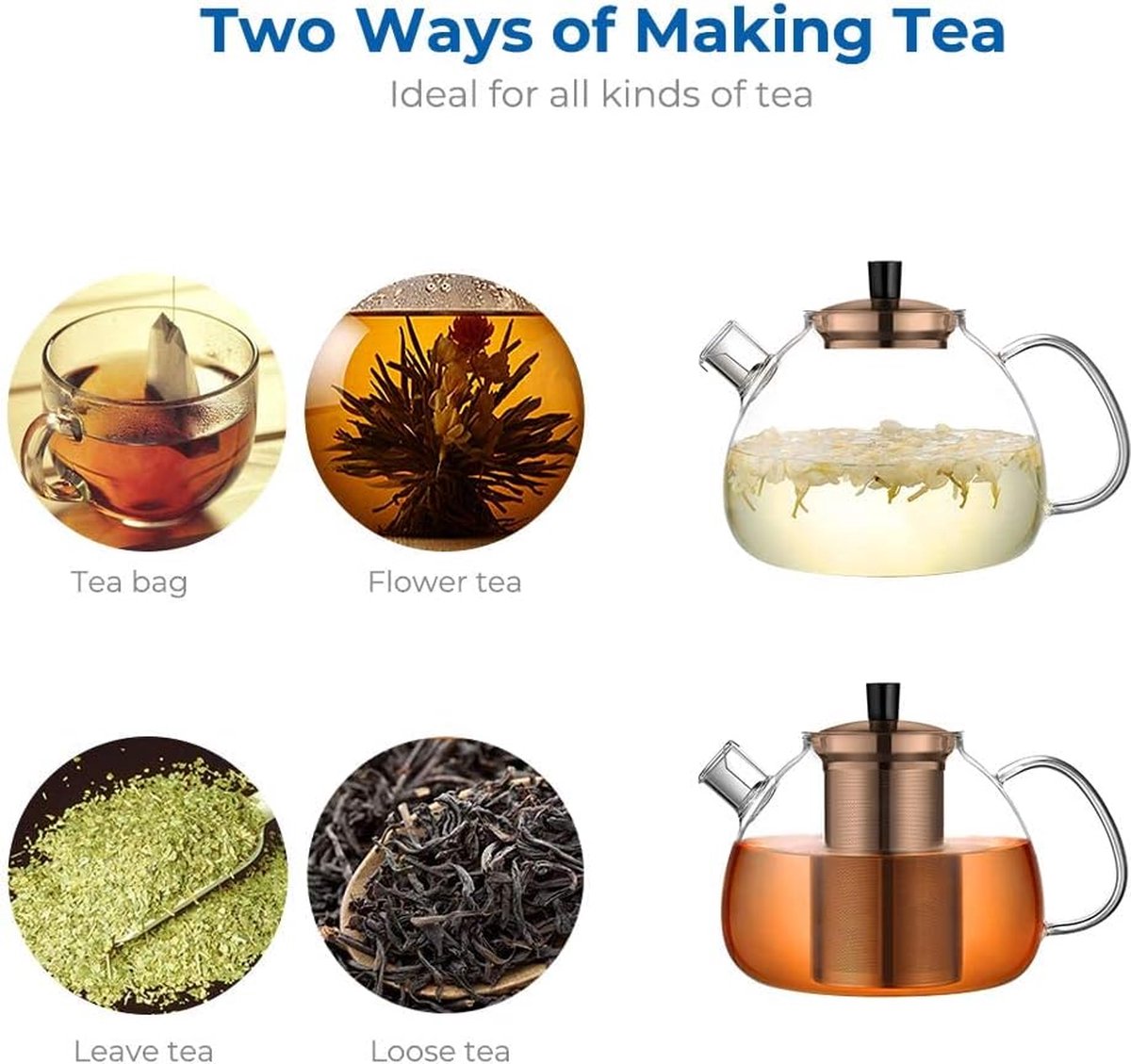 Two Ways of Making Tea
Ideal for all kinds of tea

Tea bag

Flower tea

Leave tea

Loose tea