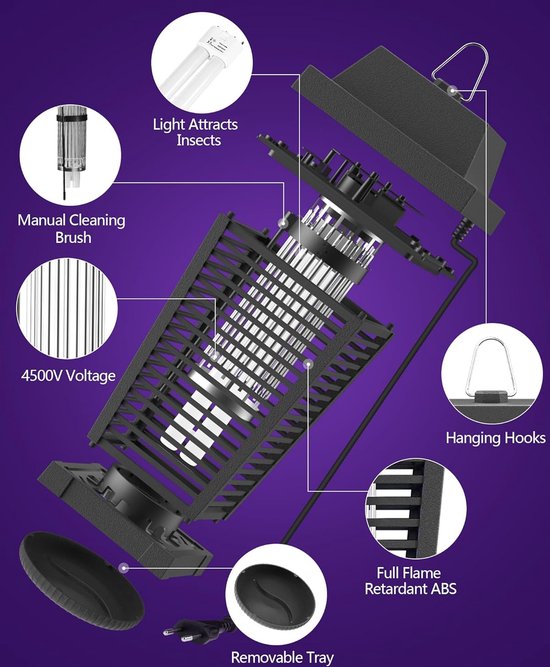 Light Attracts Insects

Manual Cleaning Brush

4500V Voltage

Hanging Hooks

Full Flame Retardant ABS

Removable Tray