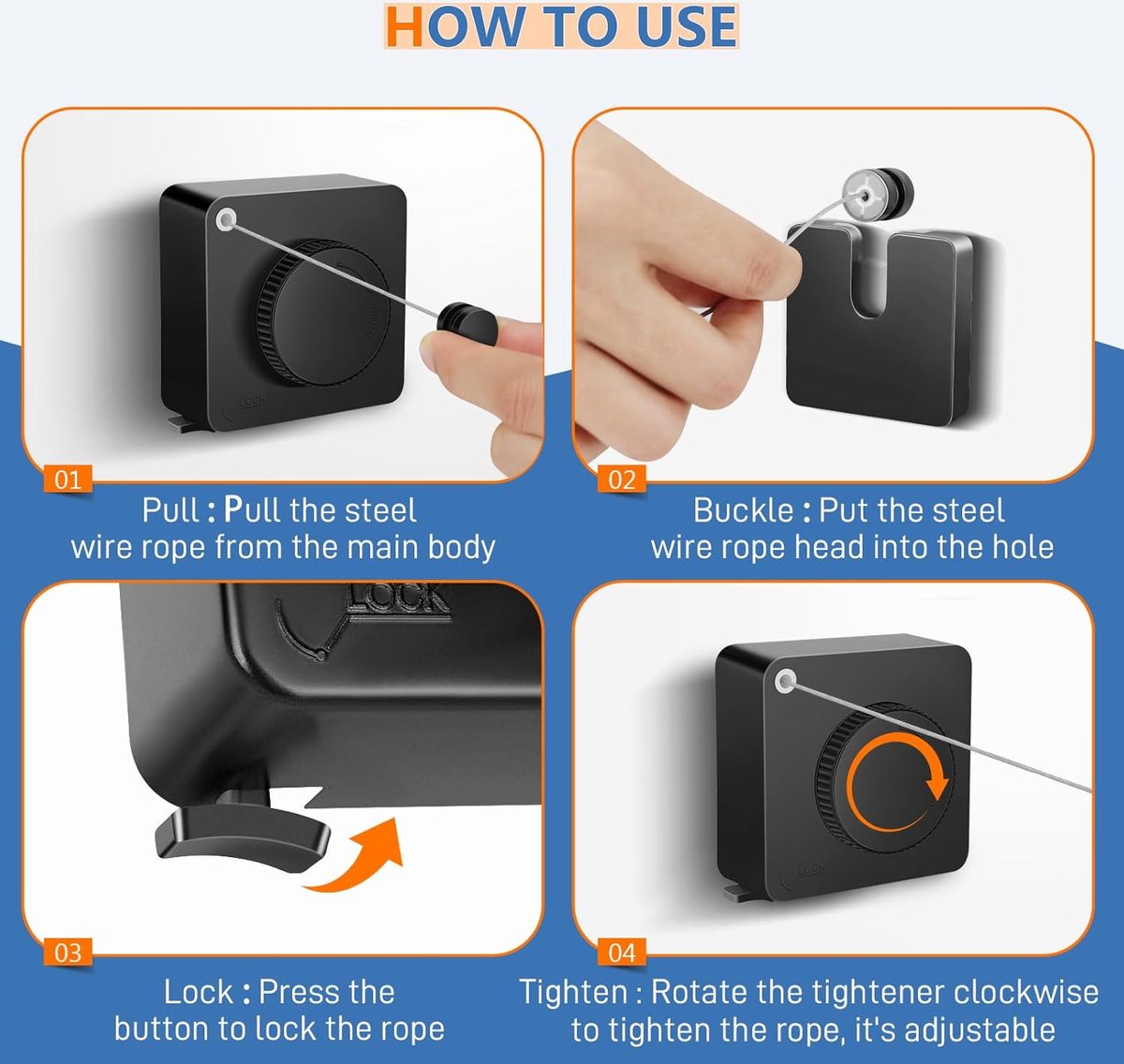 HOW TO USE

LOCK

01

Pull : Pull the steel wire rope from the main body

02

Buckle : Put the steel wire rope head into the hole

LOCK

03

Lock : Press the button to lock the rope

LOCK

04

Tighten : Rotate the tightener clockwise to tighten the rope, it's adjustable