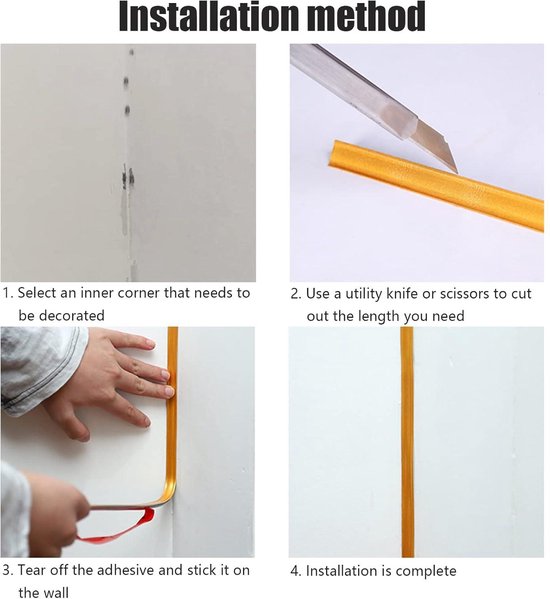 Installation method

1. Select an inner corner that needs to be decorated

2. Use a utility knife or scissors to cut out the length you need

3. Tear off the adhesive and stick it on the wall

4. Installation is complete