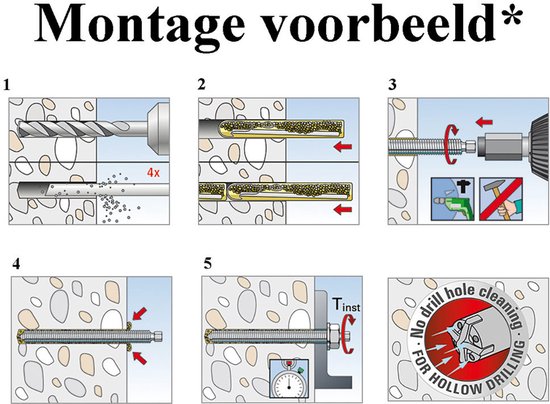 Montage voorbeeld*

1

4x

2

3

4

5

$T_{inst}$

No drill hole cleaning
FOR HOLLOW DRILLING