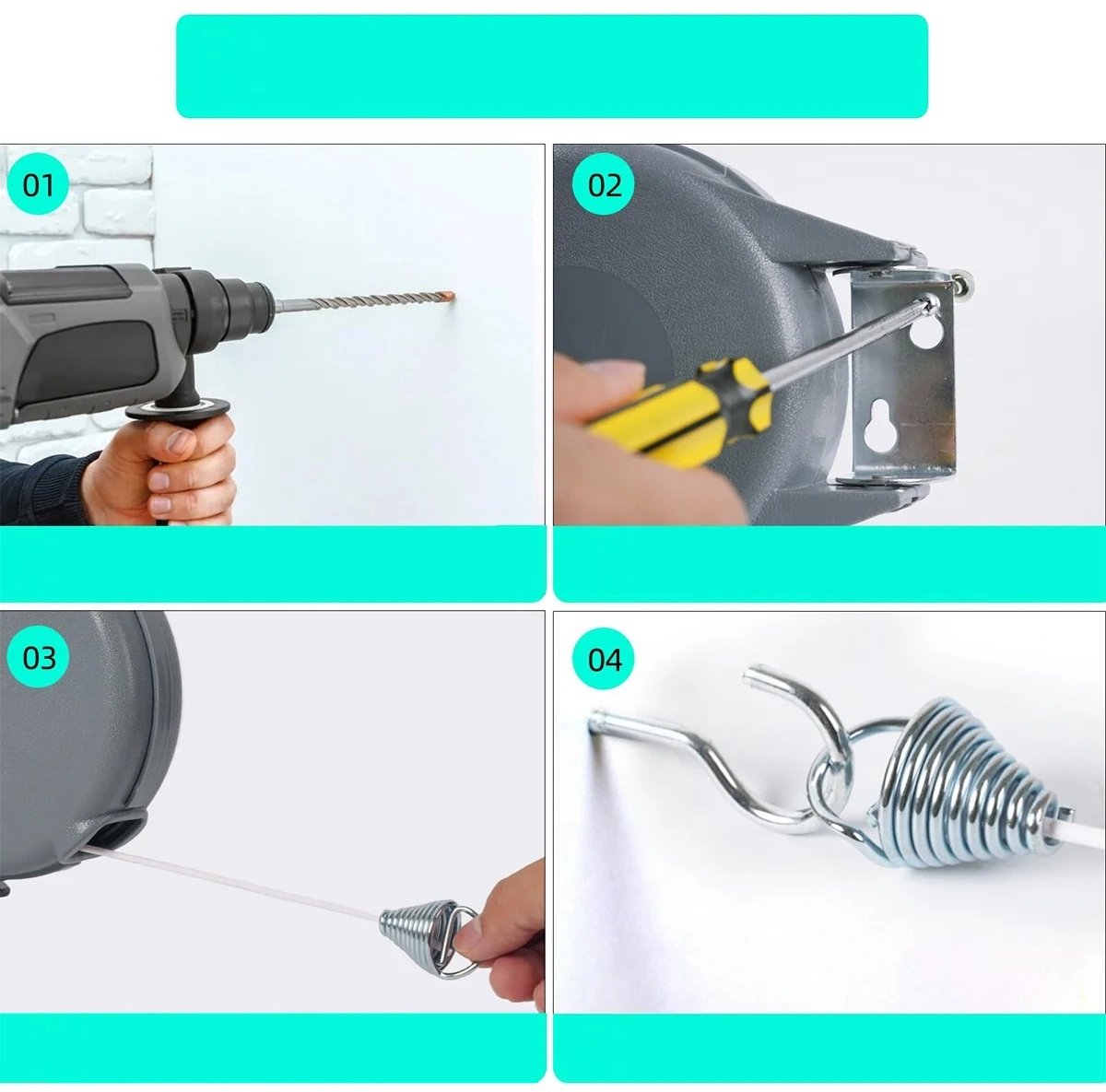 01

02

03

04