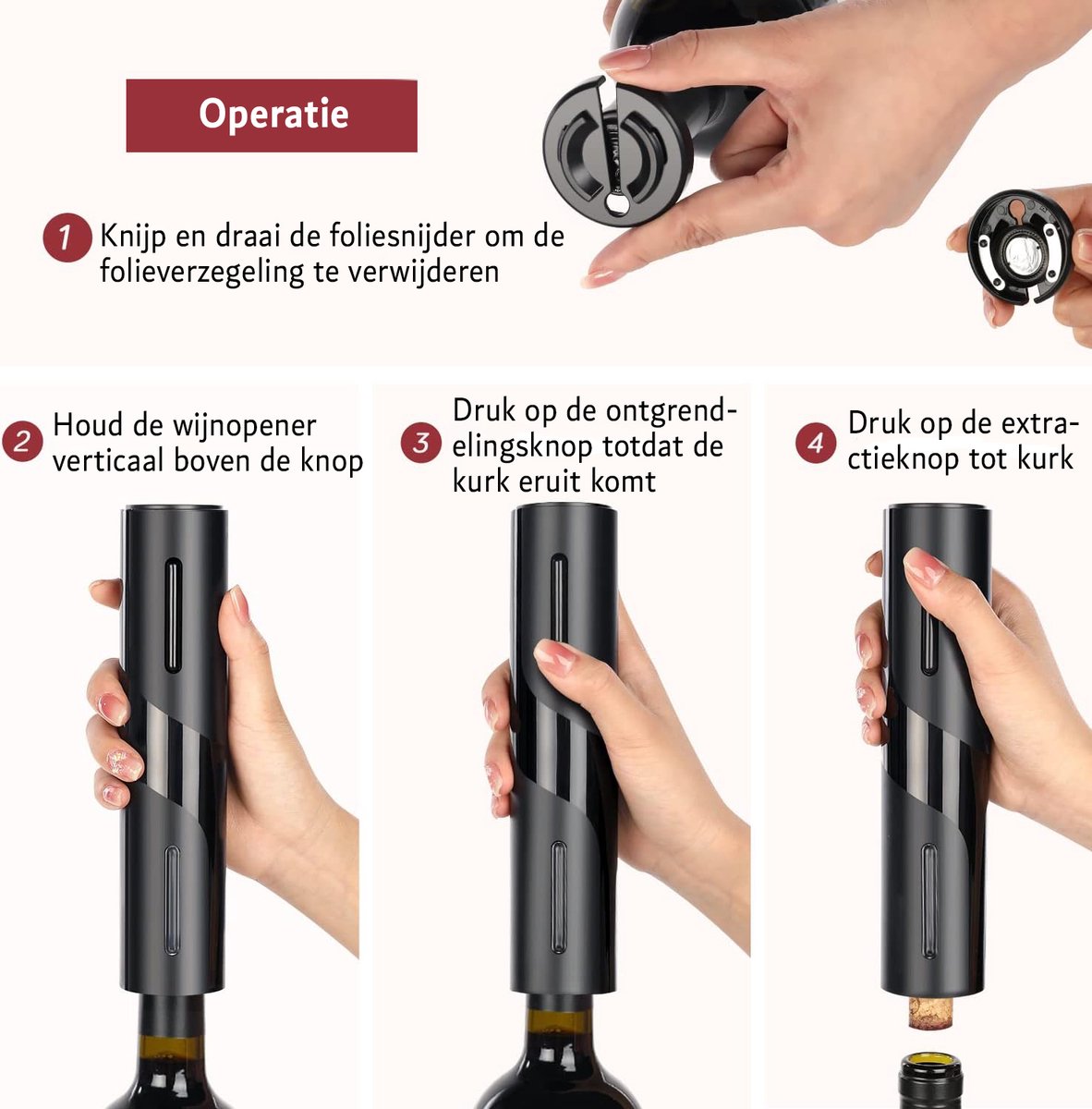 Operatie

1 Knijp en draai de foliesnijder om de folieverzegeling te verwijderen

2 Houd de wijnopener verticaal boven de knop

3 Druk op de ontgrendelingsknop totdat de kurk eruit komt

4 Druk op de extractieknop tot kurk