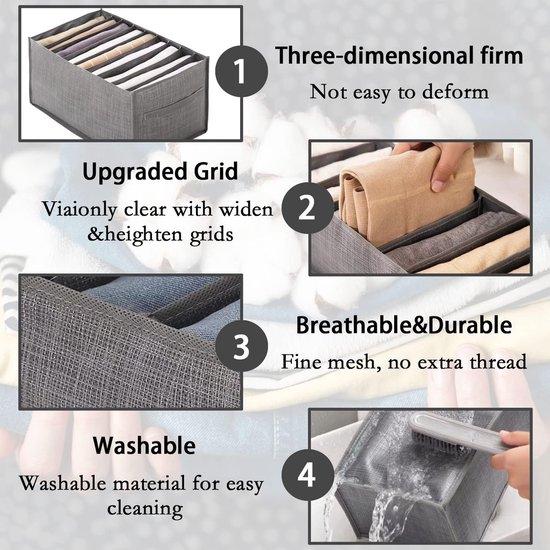 1

Three-dimensional firm

Not easy to deform

Upgraded Grid

Viaionly clear with widen &heighten grids

2

3

Breathable&Durable

Fine mesh, no extra thread

Washable

Washable material for easy cleaning

4