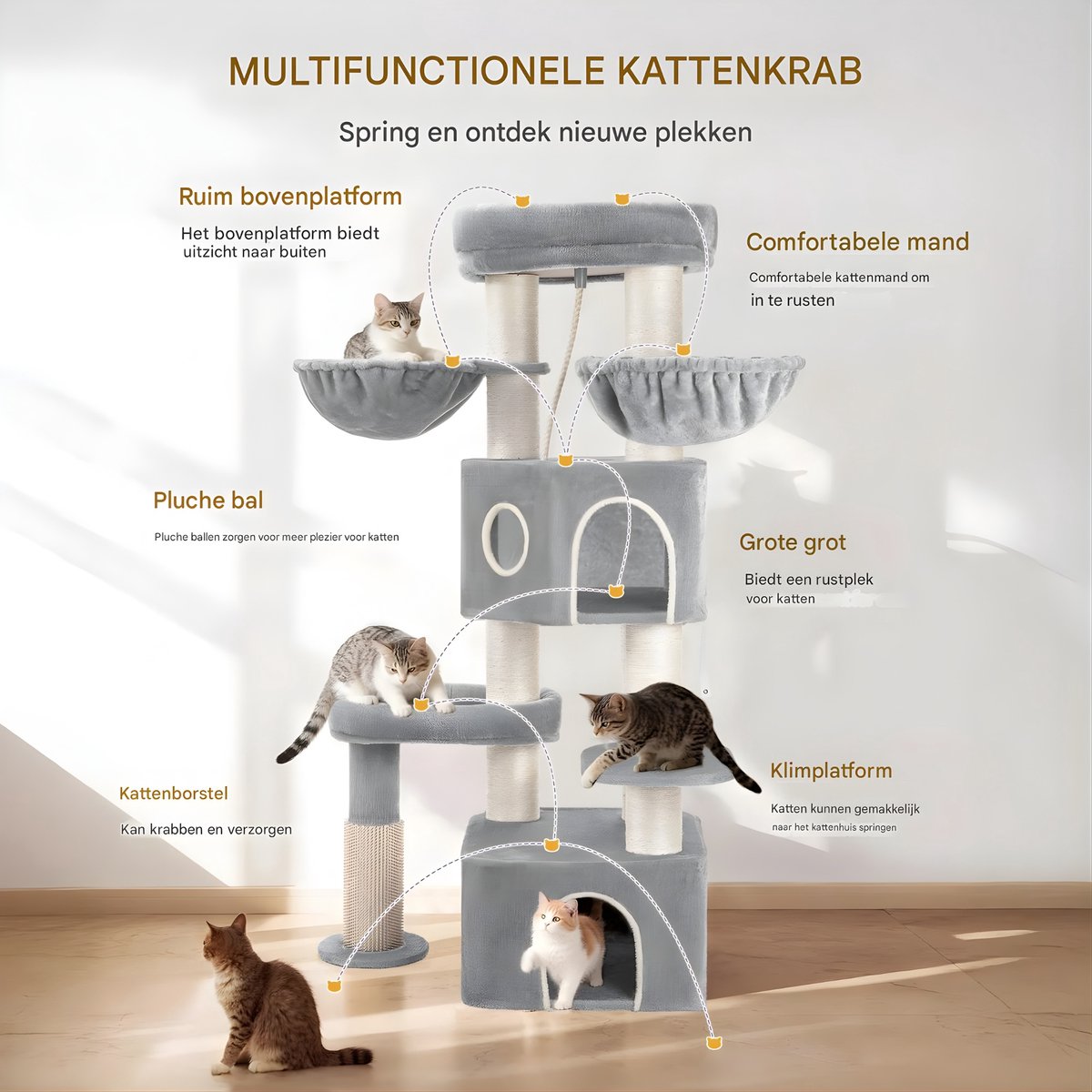 MULTIFUNCTIONELE KATTENKRAB

Spring en ontdek nieuwe plekken

Ruim bovenplatform

Het bovenplatform biedt uitzicht naar buiten

Comfortabele mand

Comfortabele kattenmand om in te rusten

Pluche bal

Pluche ballen zorgen voor meer plezier voor katten

Grote grot

Biedt een rustplek voor katten

Kattenborstel

Kan krabben en verzorgen

Klimplatform

Katten kunnen gemakkelijk naar het kattenhuis springen