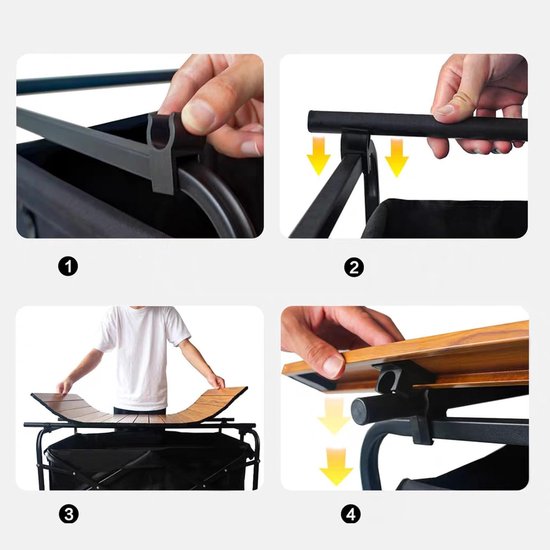 1

2

3

4