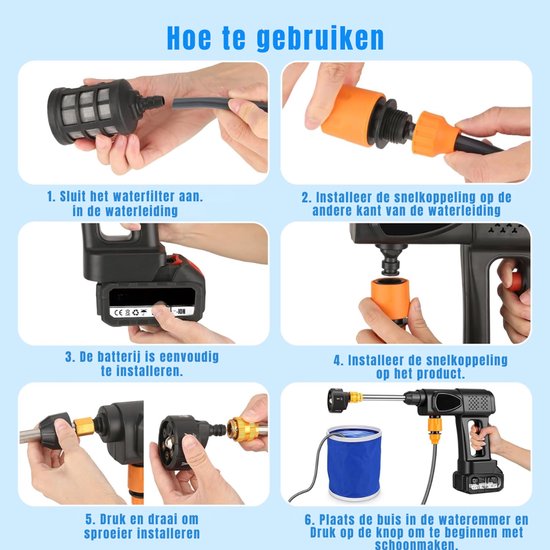 Hoe te gebruiken

1. Sluit het waterfilter aan. in de waterleiding

2. Installeer de snelkoppeling op de andere kant van de waterleiding

3. De batterij is eenvoudig te installeren.

4. Installeer de snelkoppeling op het product.

5. Druk en draai om sproeier installeren

6. Plaats de buis in de wateremmer en Druk op de knop om te beginnen met schoonmaken.