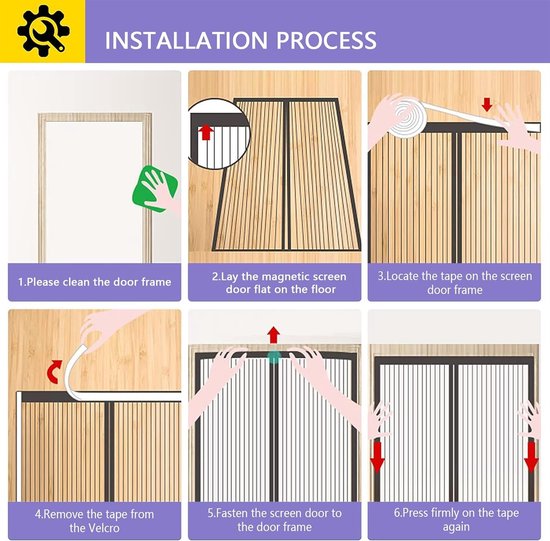 INSTALLATION PROCESS

1.Please clean the door frame

2.Lay the magnetic screen door flat on the floor

3.Locate the tape on the screen door frame

4.Remove the tape from the Velcro

5.Fasten the screen door to the door frame

6.Press firmly on the tape again