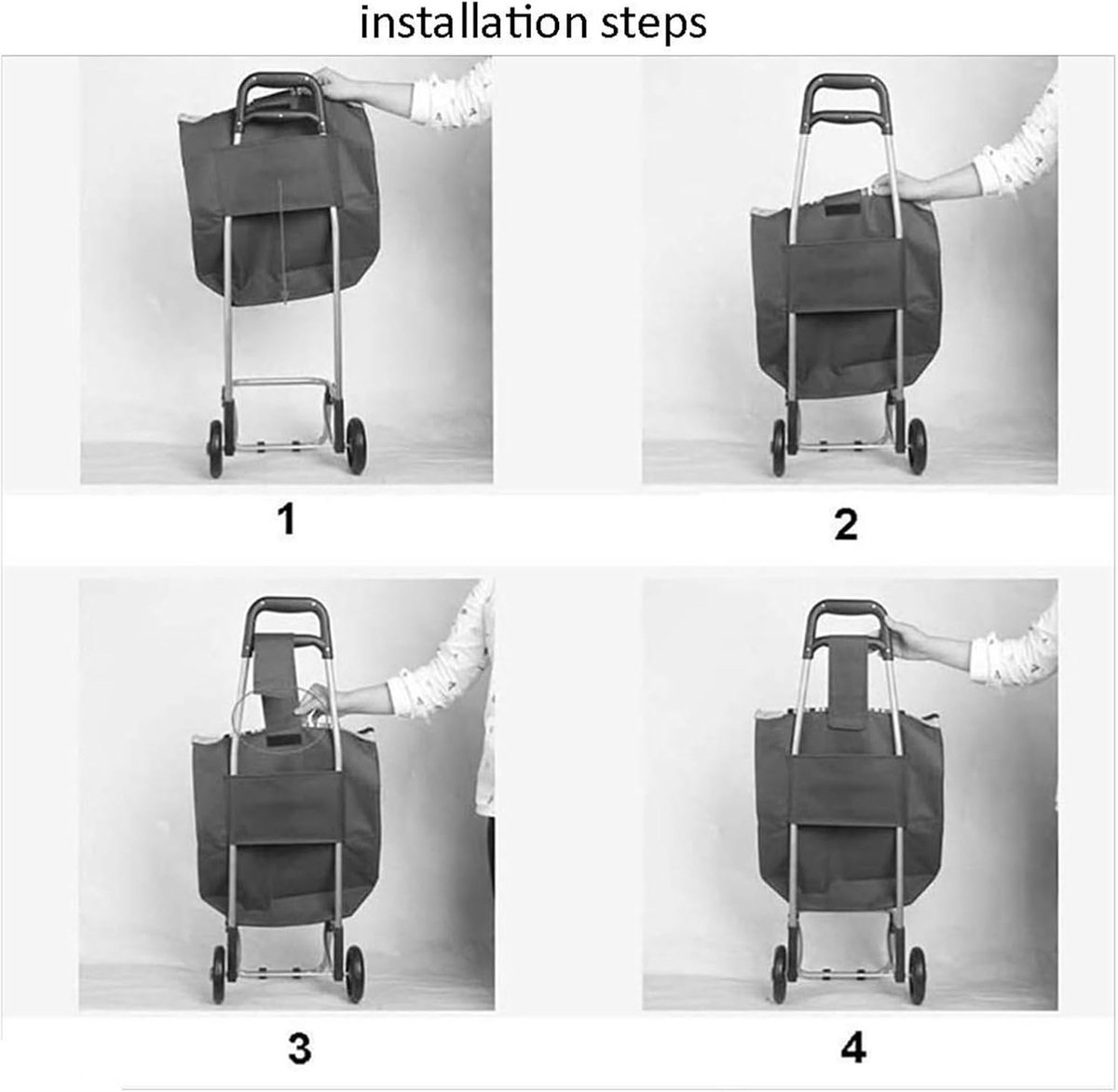 installation steps

1

2

3

4