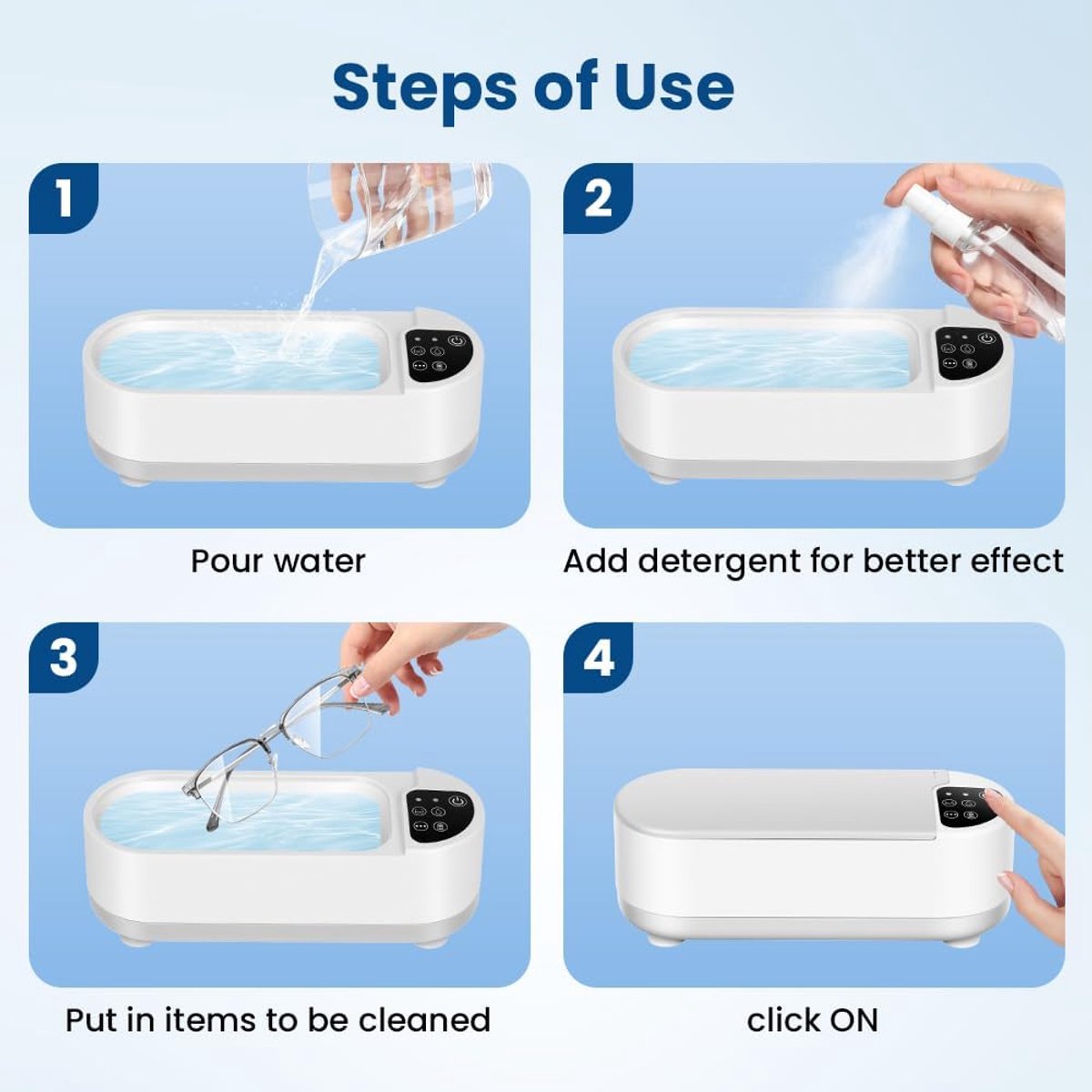 Steps of Use

1

Pour water

2

Add detergent for better effect

3

Put in items to be cleaned

4

click ON