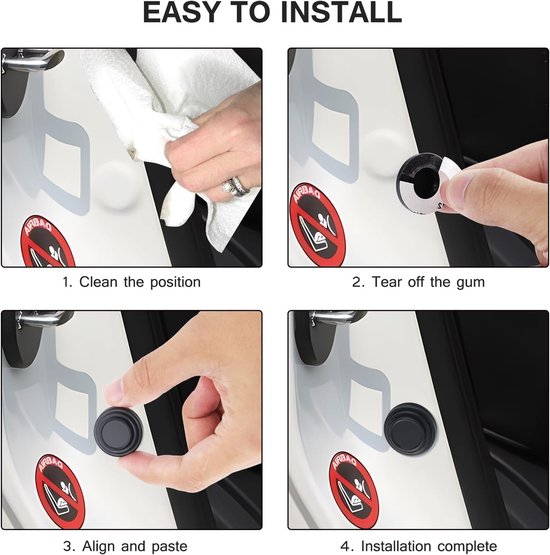 EASY TO INSTALL

AIRBAG

1. Clean the position

AIRBAG

2. Tear off the gum

AIRBAG

3. Align and paste

AIRBAG

4. Installation complete