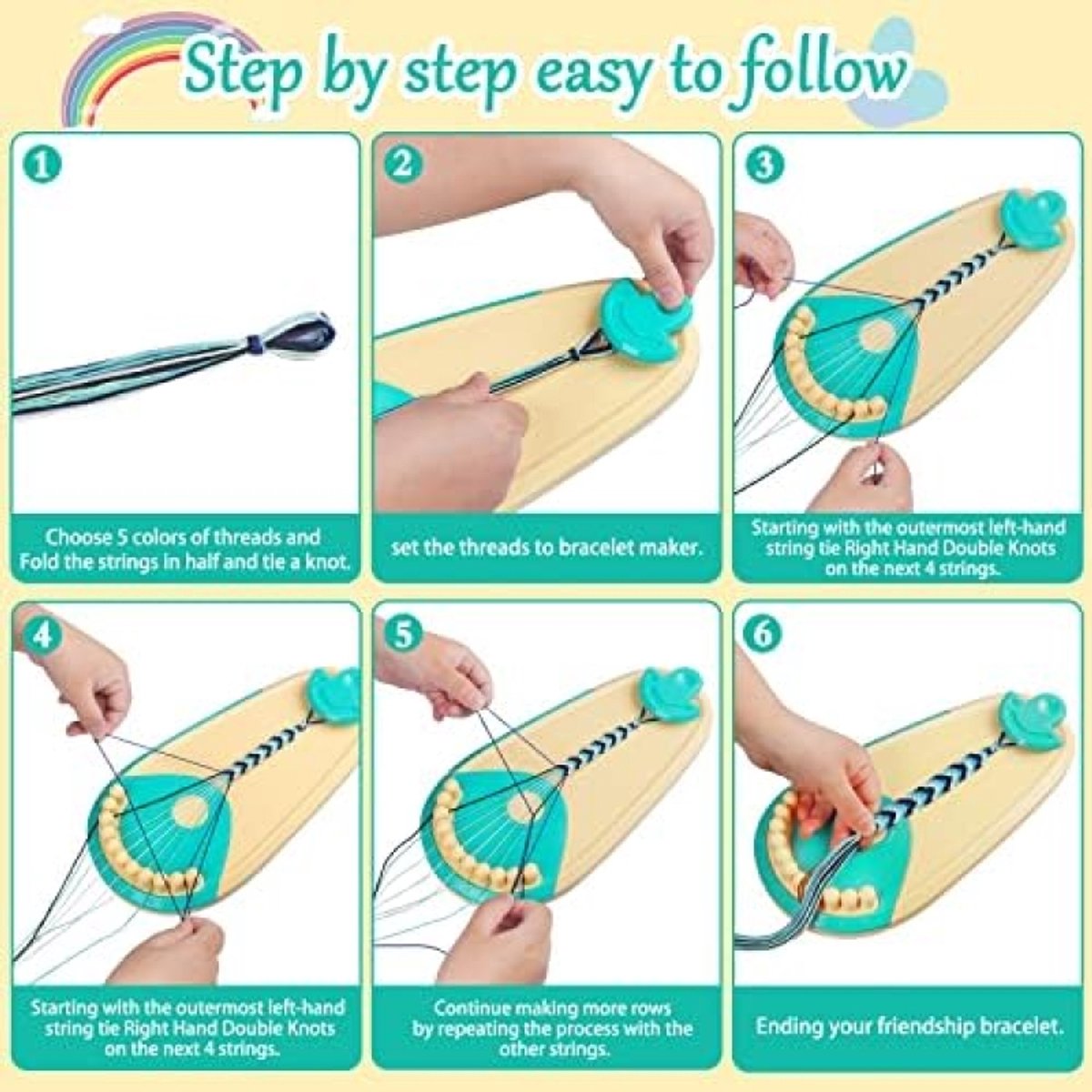 Step by step easy to follow

1

Choose 5 colors of threads and Fold the strings in half and tie a knot.

2

set the threads to bracelet maker.

3

Starting with the outermost left-hand string tie Right Hand Double Knots on the next 4 strings.

4

Starting with the outermost left-hand string tie Right Hand Double Knots on the next 4 strings.

5

Continue making more rows by repeating the process with the other strings.

6

Ending your friendship bracelet.