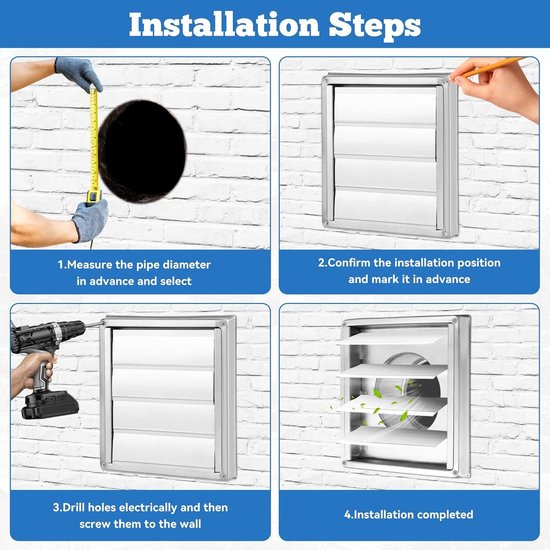 Installation Steps

1.Measure the pipe diameter in advance and select

2.Confirm the installation position and mark it in advance

3.Drill holes electrically and then screw them to the wall

4.Installation completed