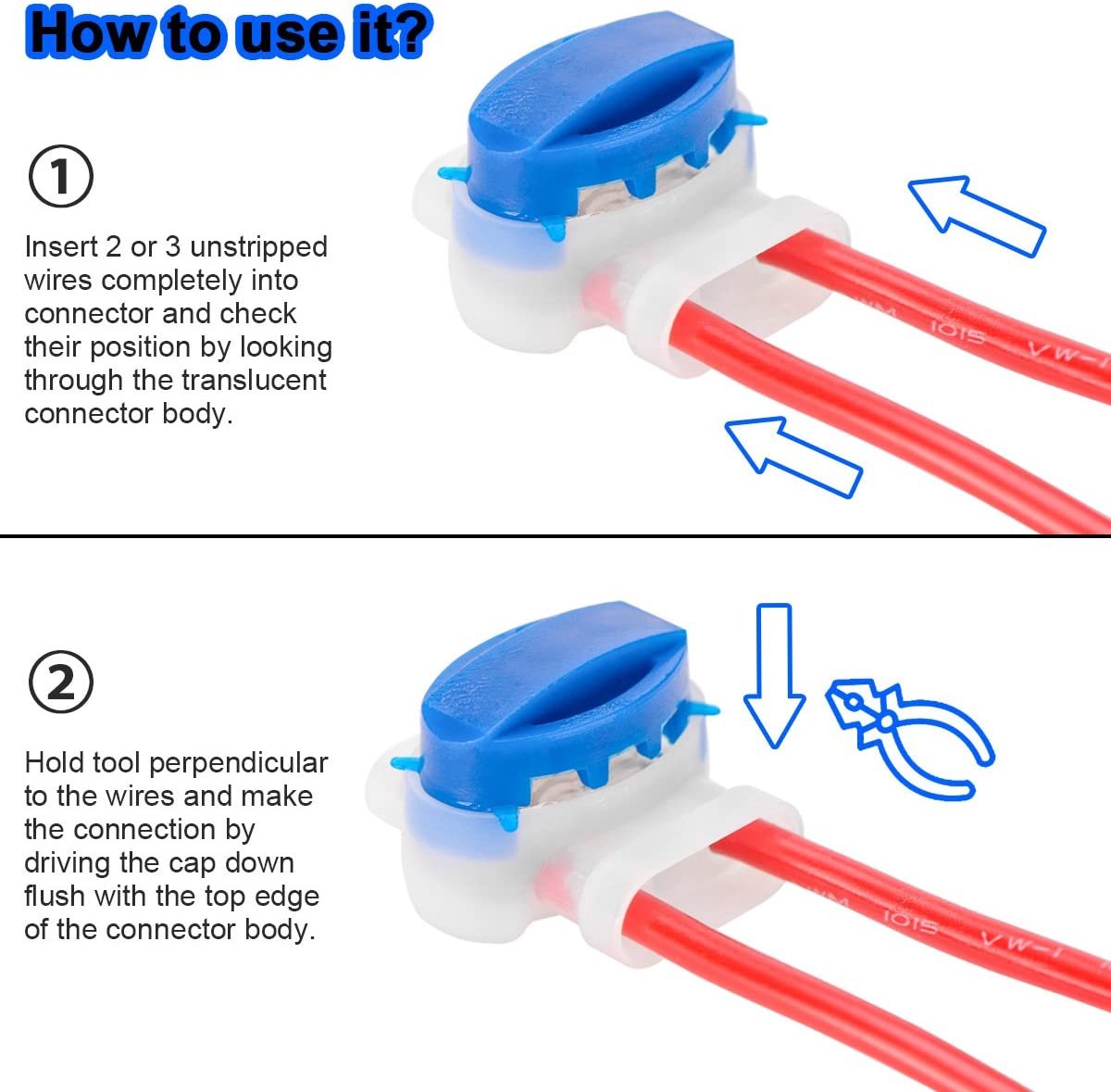 How to use it?

①

Insert 2 or 3 unstripped wires completely into connector and check their position by looking through the translucent connector body.

1015 VW-1

②

Hold tool perpendicular to the wires and make the connection by driving the cap down flush with the top edge of the connector body.

1015 VW-1