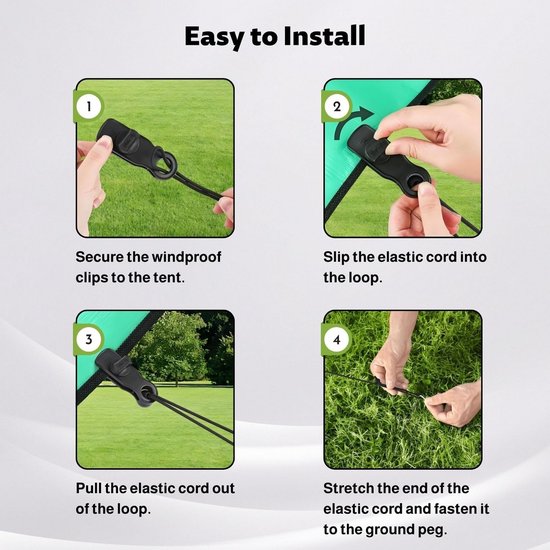 Easy to Install

1

Secure the windproof clips to the tent.

2

Slip the elastic cord into the loop.

3

Pull the elastic cord out of the loop.

4

Stretch the end of the elastic cord and fasten it to the ground peg.