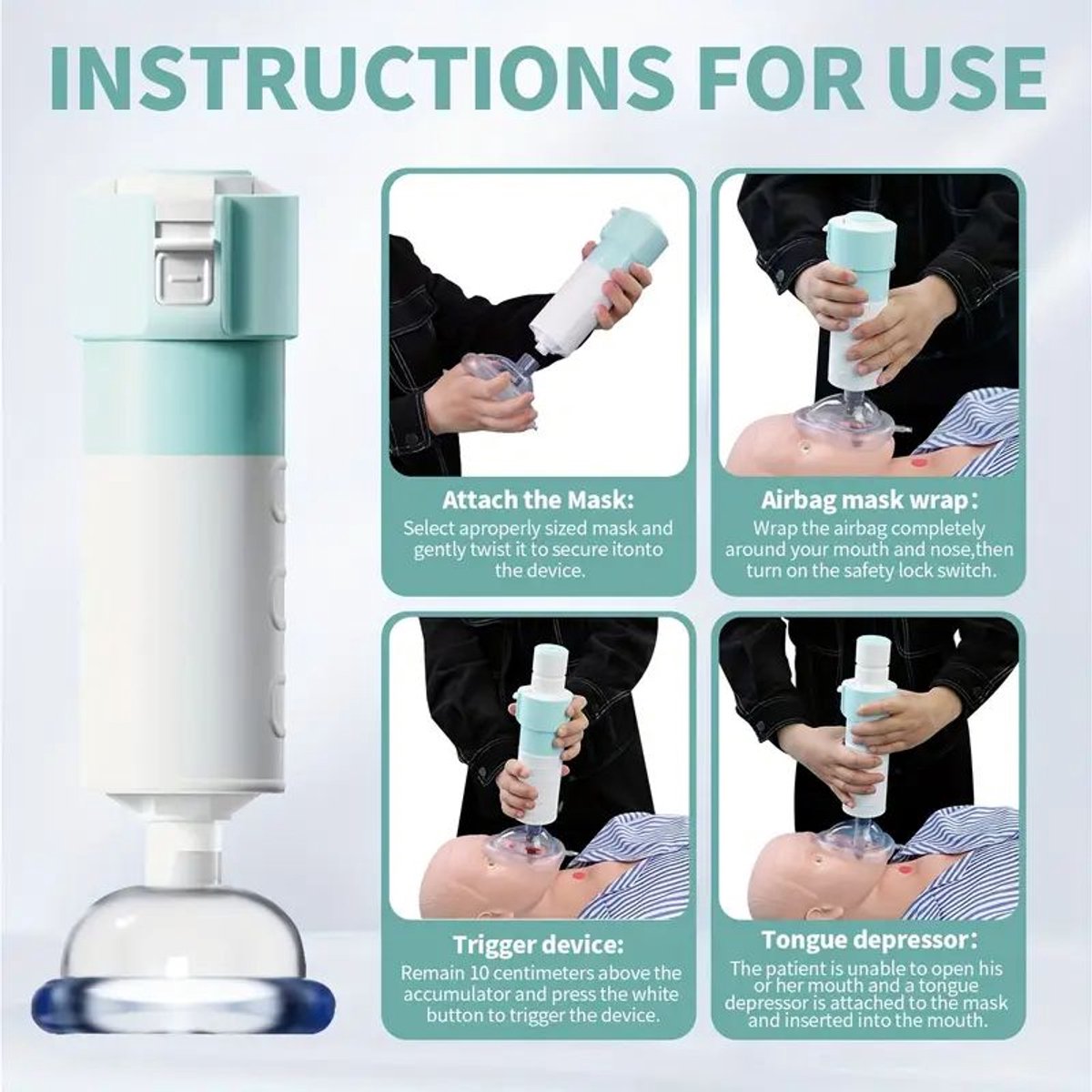 INSTRUCTIONS FOR USE

Attach the Mask:

Select aproperly sized mask and gently twist it to secure itonto the device.

Airbag mask wrap:

Wrap the airbag completely around your mouth and nose,then turn on the safety lock switch.

Trigger device:

Remain 10 centimeters above the accumulator and press the white button to trigger the device.

Tongue depressor:

The patient is unable to open his or her mouth and a tongue depressor is attached to the mask and inserted into the mouth.